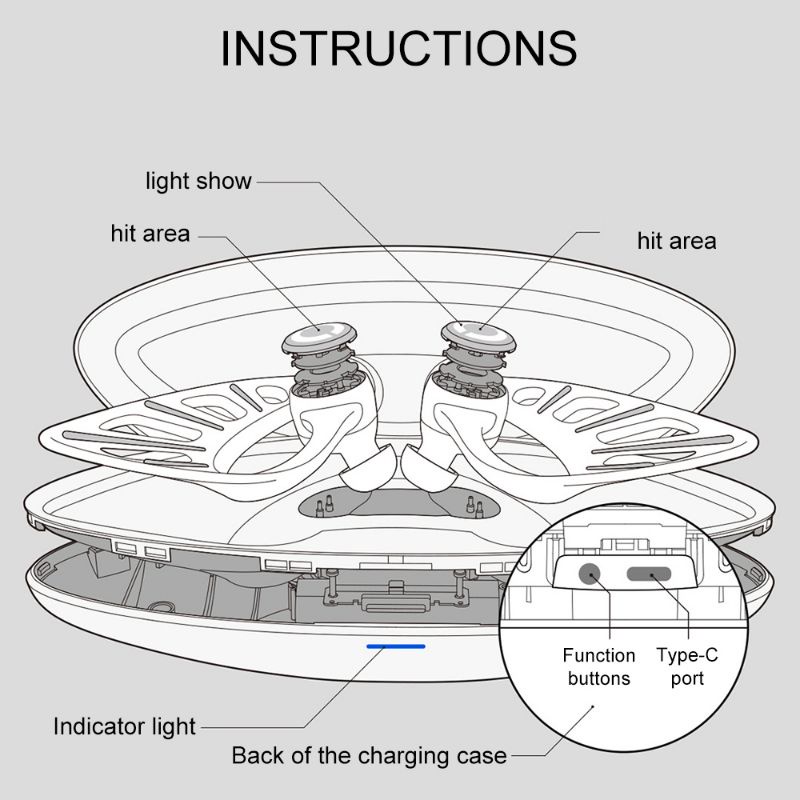 INSTRUCTIONS

light show

hit area

hit area

Function buttons

Type-C port

Indicator light

Back of the charging case