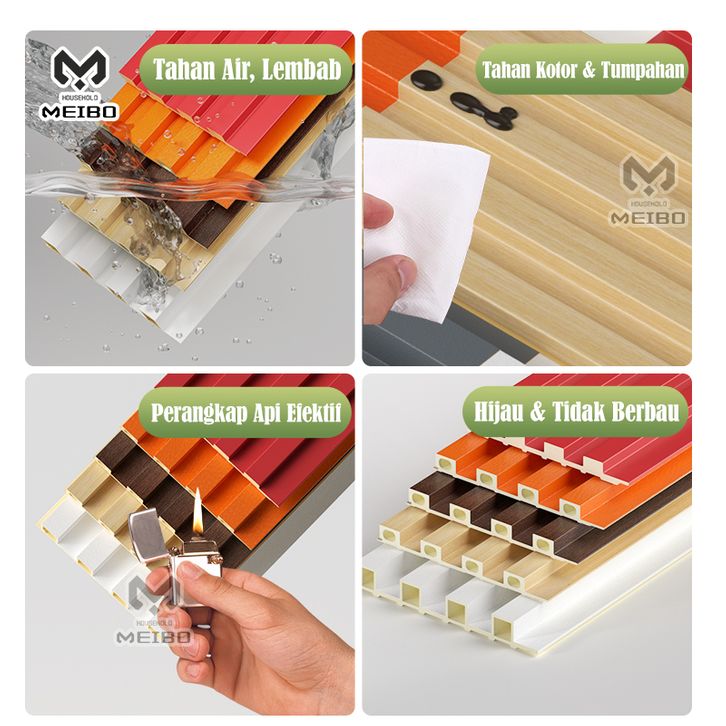 HOUSEHOLD
MEIBO

Tahan Air, Lembab

Tahan Kotor & Tumpahan

HOUSEHOLD
MEIBO

Perangkap Api Efektif

HOUSEHOLD
MEIBO

Hijau & Tidak Berbau