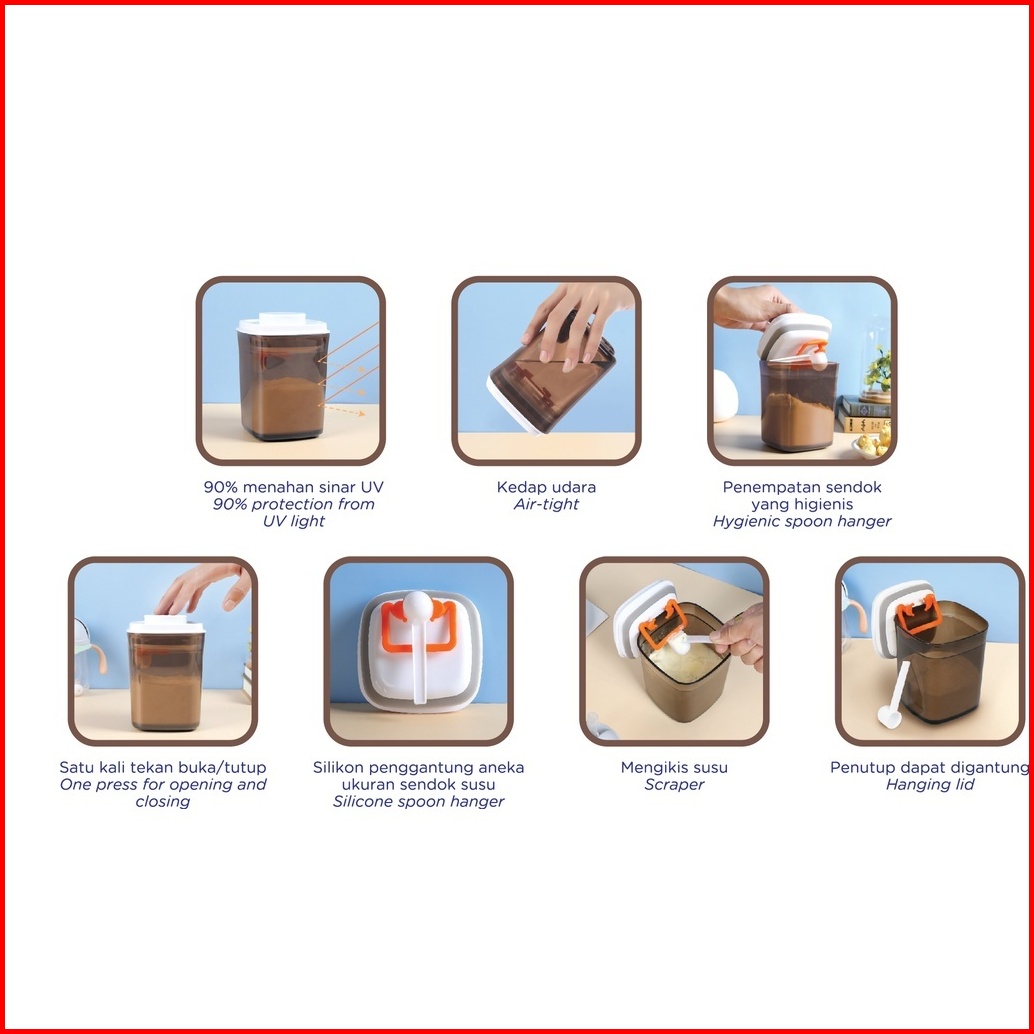 90% menahan sinar UV
90% protection from UV light

Kedap udara
Air-tight

Penempatan sendok yang higienis
Hygienic spoon hanger

Satu kali tekan buka/tutup
One press for opening and closing

Silikon penggantung aneka ukuran sendok susu
Silicone spoon hanger

Mengikis susu
Scraper

Penutup dapat digantung
Hanging lid