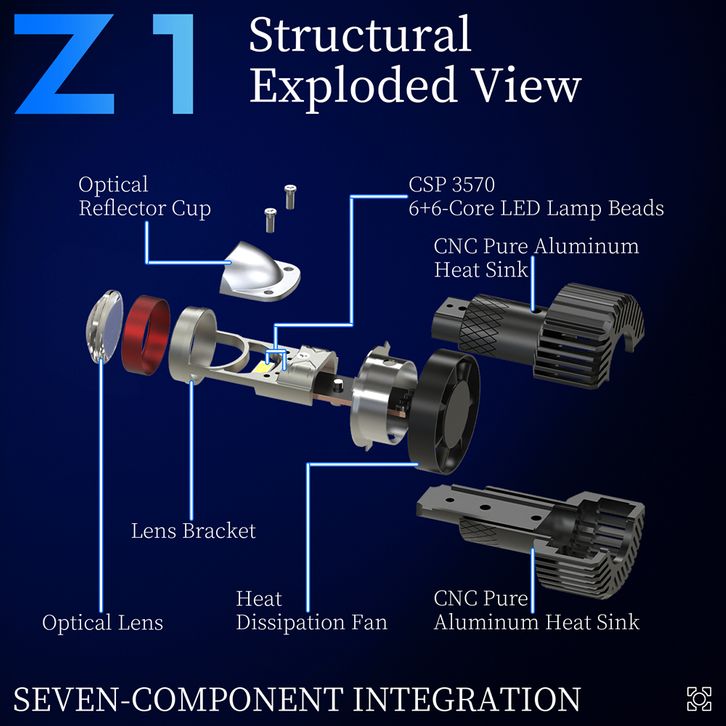 Z1 Structural Exploded View

Optical Reflector Cup

CSP 3570
6+6-Core LED Lamp Beads

CNC Pure Aluminum Heat Sink

Lens Bracket

Optical Lens

Heat Dissipation Fan

CNC Pure Aluminum Heat Sink

SEVEN-COMPONENT INTEGRATION