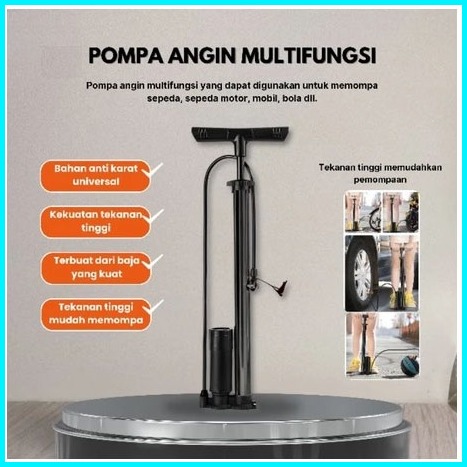 POMPA ANGIN MULTIFUNGSI

Pompa angin multifungsi yang dapat digunakan untuk memompa sepeda, sepeda motor, mobil, bola dll.

Bahan anti karat universal

Kekuatan tekanan tinggi

Terbuat dari baja yang kuat

Tekanan tinggi mudah memompa

Tekanan tinggi memudahkan pemompaan