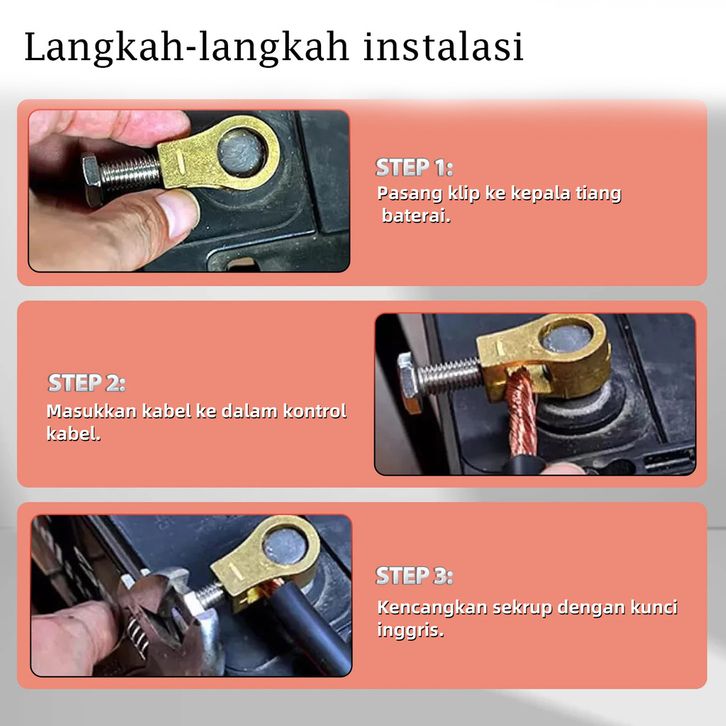 Langkah-langkah instalasi

STEP 1:
Pasang klip ke kepala tiang baterai.

STEP 2:
Masukkan kabel ke dalam kontrol kabel.

STEP 3:
Kencangkan sekrup dengan kunci inggris.