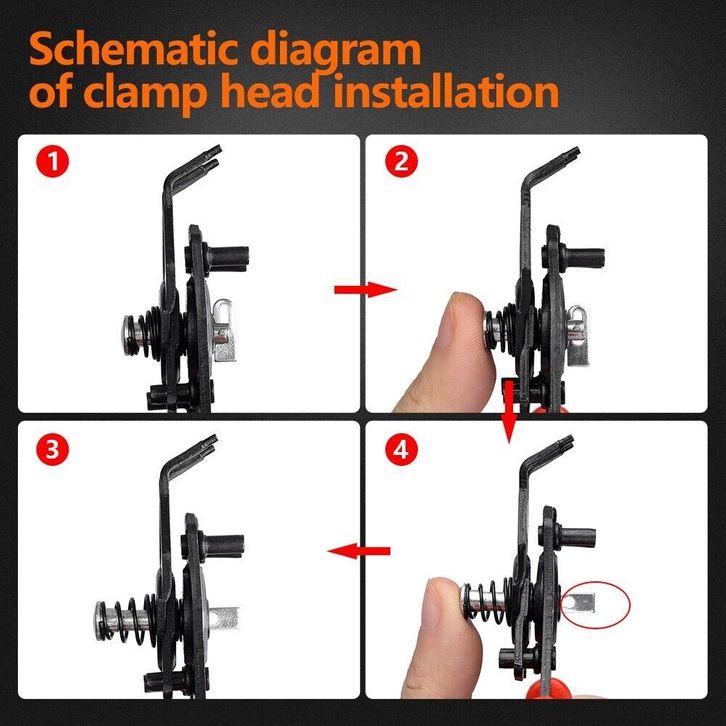 Schematic diagram of clamp head installation

1

2

3

4