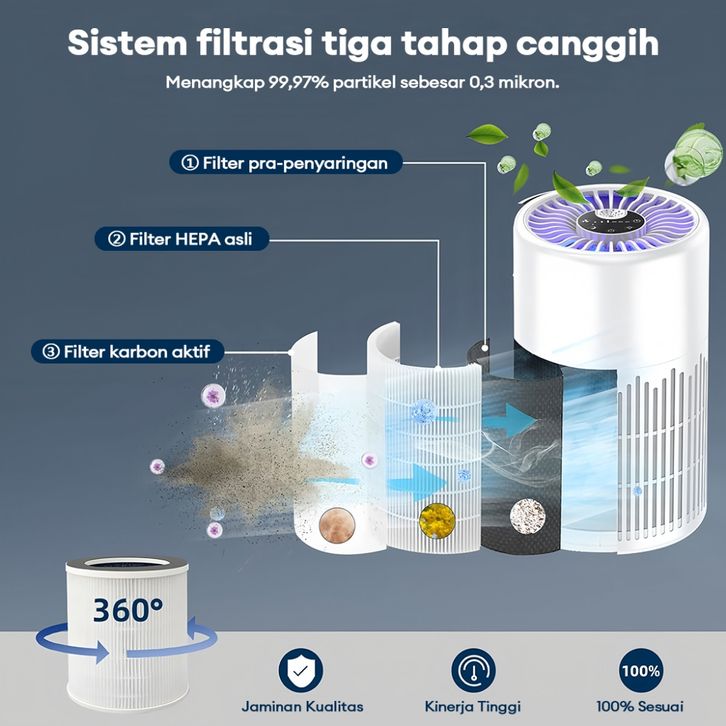 Sistem filtrasi tiga tahap canggih

Menangkap 99,97% partikel sebesar 0,3 mikron.

① Filter pra-penyaringan

② Filter HEPA asli

③ Filter karbon aktif

360°

Jaminan Kualitas

Kinerja Tinggi

100%

100% Sesuai