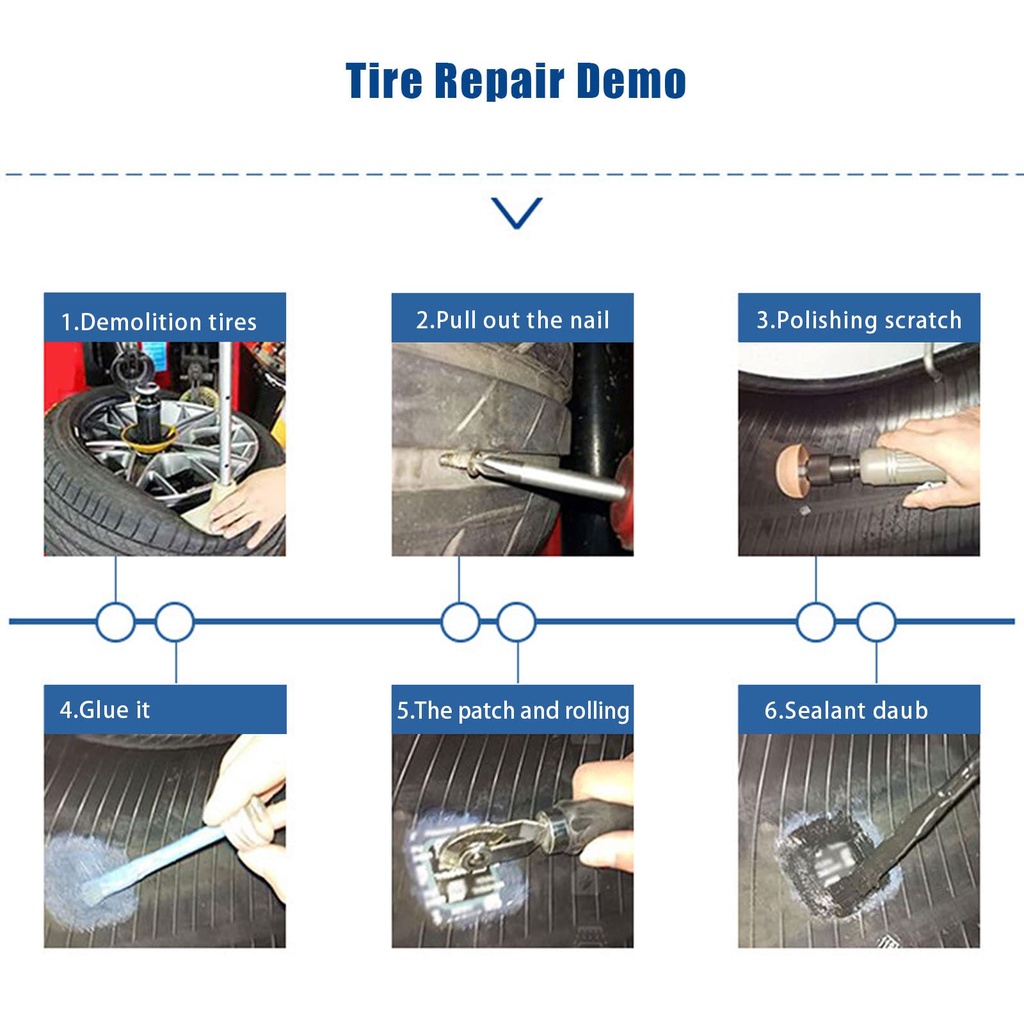 Tire Repair Demo

1.Demolition tires

2.Pull out the nail

3.Polishing scratch

4.Glue it

5.The patch and rolling

6.Sealant daub