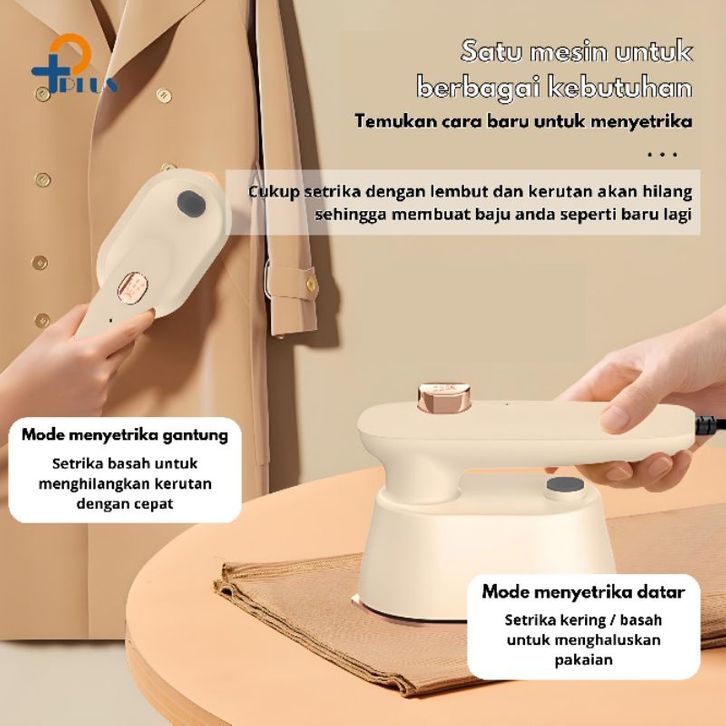 PLUS

Satu mesin untuk berbagai kebutuhan

Temukan cara baru untuk menyetrika

...

Cukup setrika dengan lembut dan kerutan akan hilang sehingga membuat baju anda seperti baru lagi

Mode menyetrika gantung

Setrika basah untuk menghilangkan kerutan dengan cepat

Mode menyetrika datar

Setrika kering / basah untuk menghaluskan pakaian