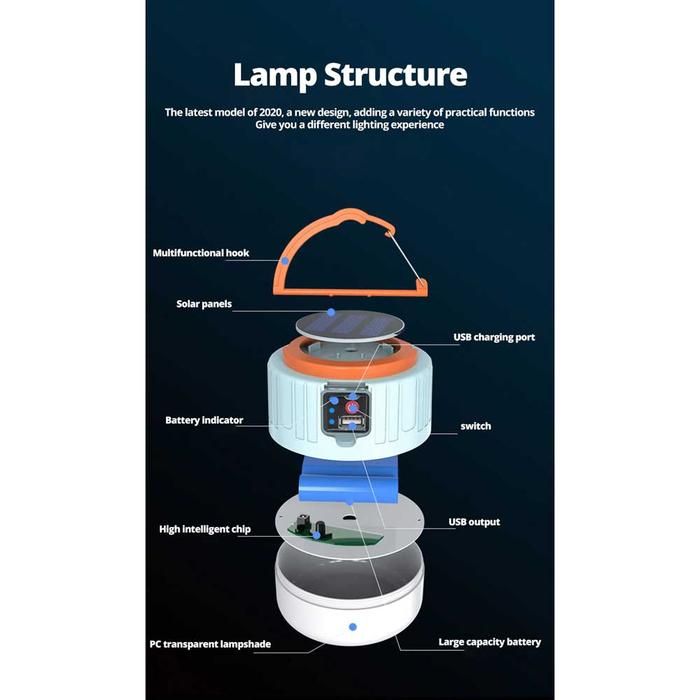 Lamp Structure

The latest model of 2020, a new design, adding a variety of practical functions
Give you a different lighting experience

Multifunctional hook

Solar panels

USB charging port

Battery indicator

switch

High intelligent chip

USB output

PC transparent lampshade

Large capacity battery