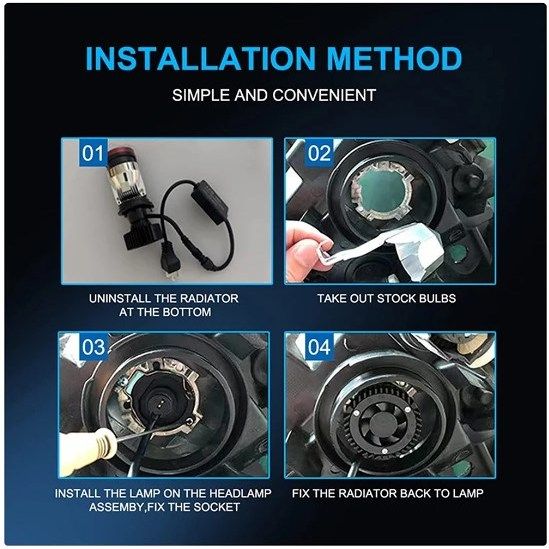 INSTALLATION METHOD

SIMPLE AND CONVENIENT

01

UNINSTALL THE RADIATOR AT THE BOTTOM

02

TAKE OUT STOCK BULBS

03

INSTALL THE LAMP ON THE HEADLAMP ASSEMBY,FIX THE SOCKET

04

FIX THE RADIATOR BACK TO LAMP