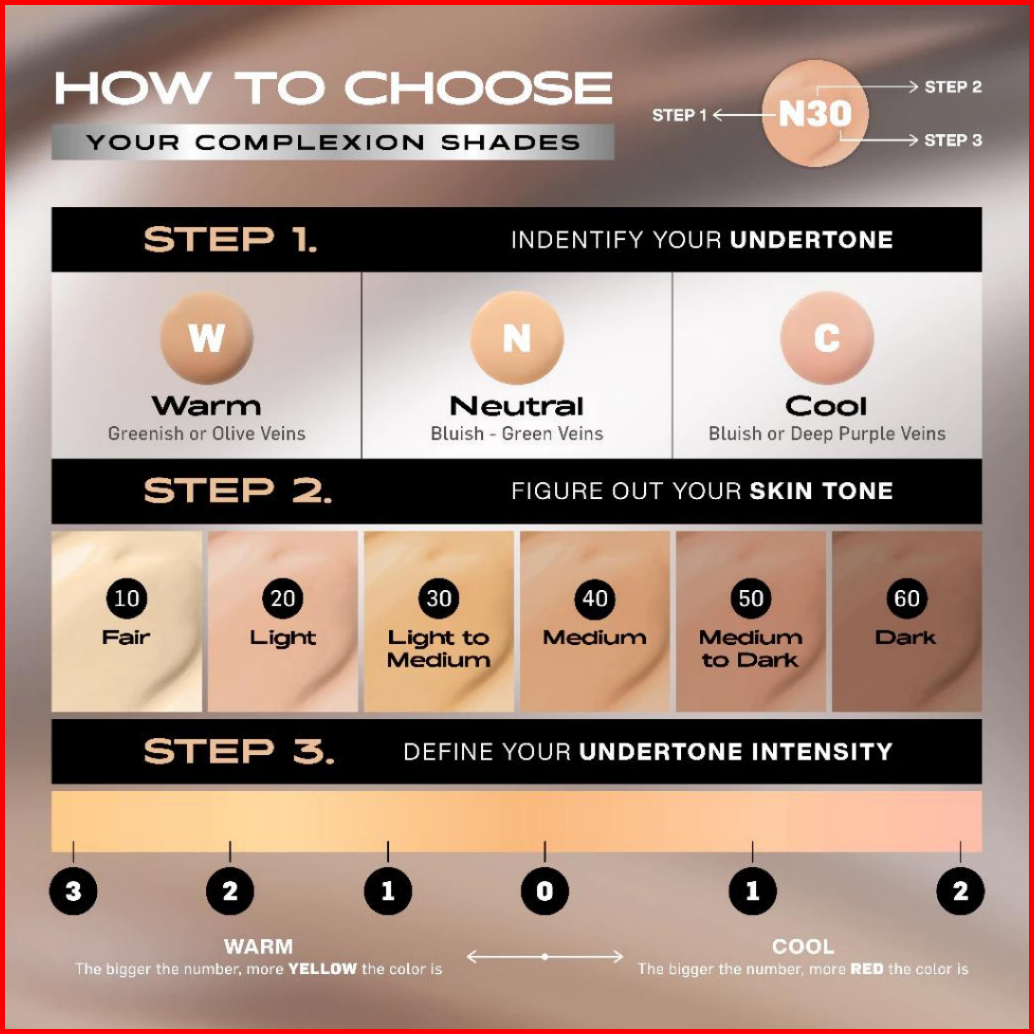 HOW TO CHOOSE
YOUR COMPLEXION SHADES

STEP 1
N30
STEP 2
STEP 3

STEP 1. INDENTIFY YOUR UNDERTONE

W
Warm
Greenish or Olive Veins

N
Neutral
Bluish - Green Veins

C
Cool
Bluish or Deep Purple Veins

STEP 2. FIGURE OUT YOUR SKIN TONE

10
Fair

20
Light

30
Light to Medium

40
Medium

50
Medium to Dark

60
Dark

STEP 3. DEFINE YOUR UNDERTONE INTENSITY

3 2 1 0 1 2

WARM
The bigger the number, more YELLOW the color is

COOL
The bigger the number, more RED the color is