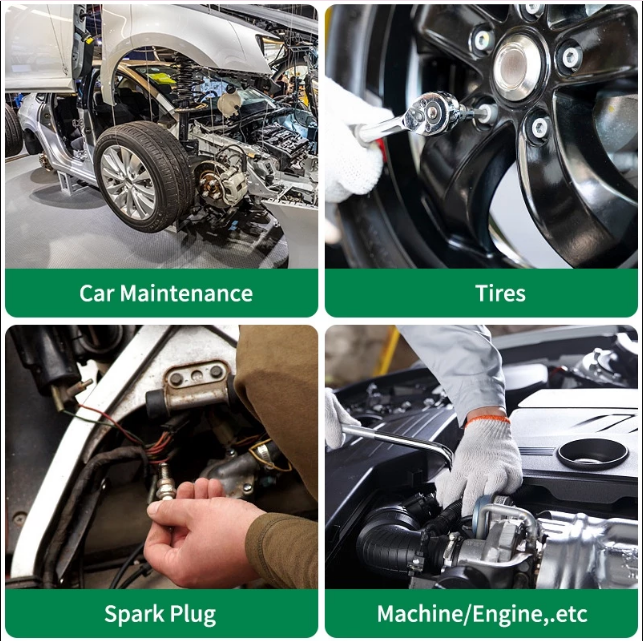 Car Maintenance

Tires

Spark Plug

Machine/Engine,.etc