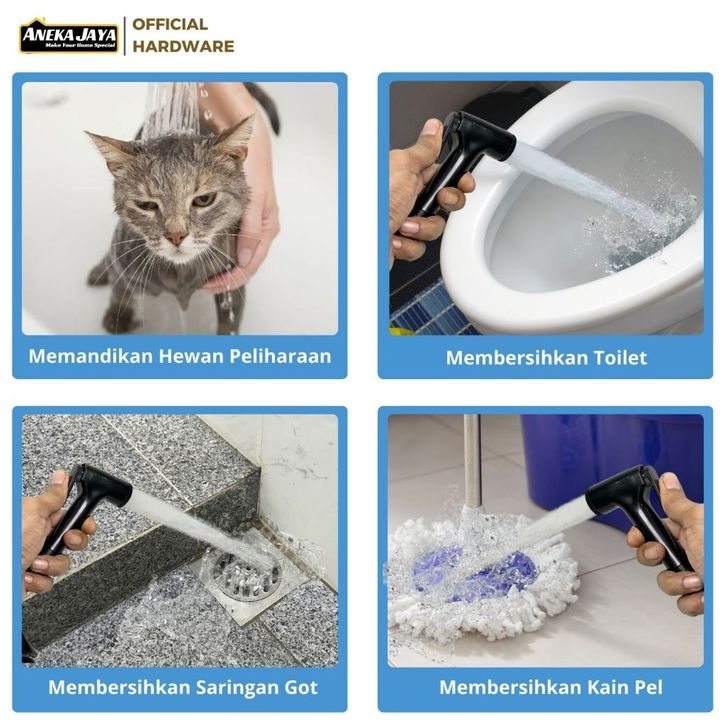 ANEKA JAYA
Make Your Home Special

OFFICIAL
HARDWARE

Memandikan Hewan Peliharaan

Membersihkan Toilet

Membersihkan Saringan Got

Membersihkan Kain Pel