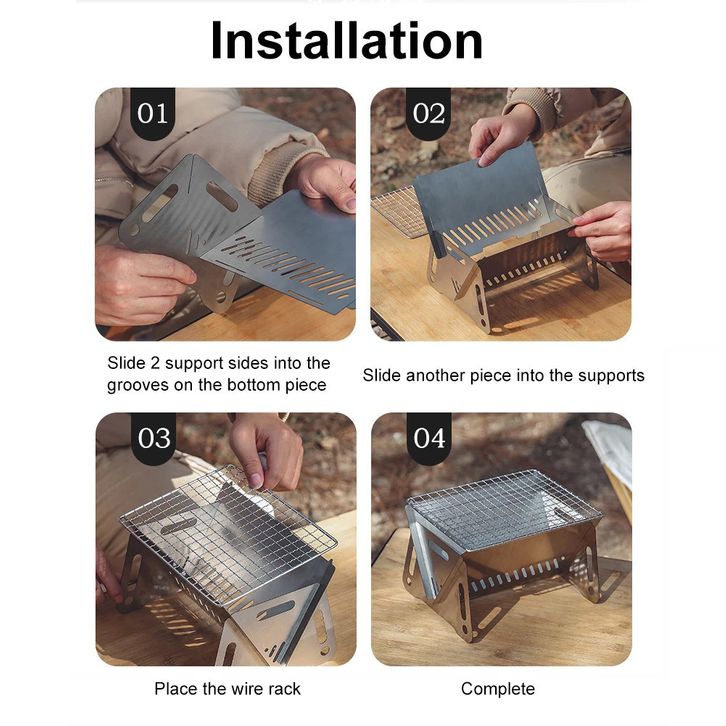 Installation

01

Slide 2 support sides into the grooves on the bottom piece

02

Slide another piece into the supports

03

Place the wire rack

04

Complete