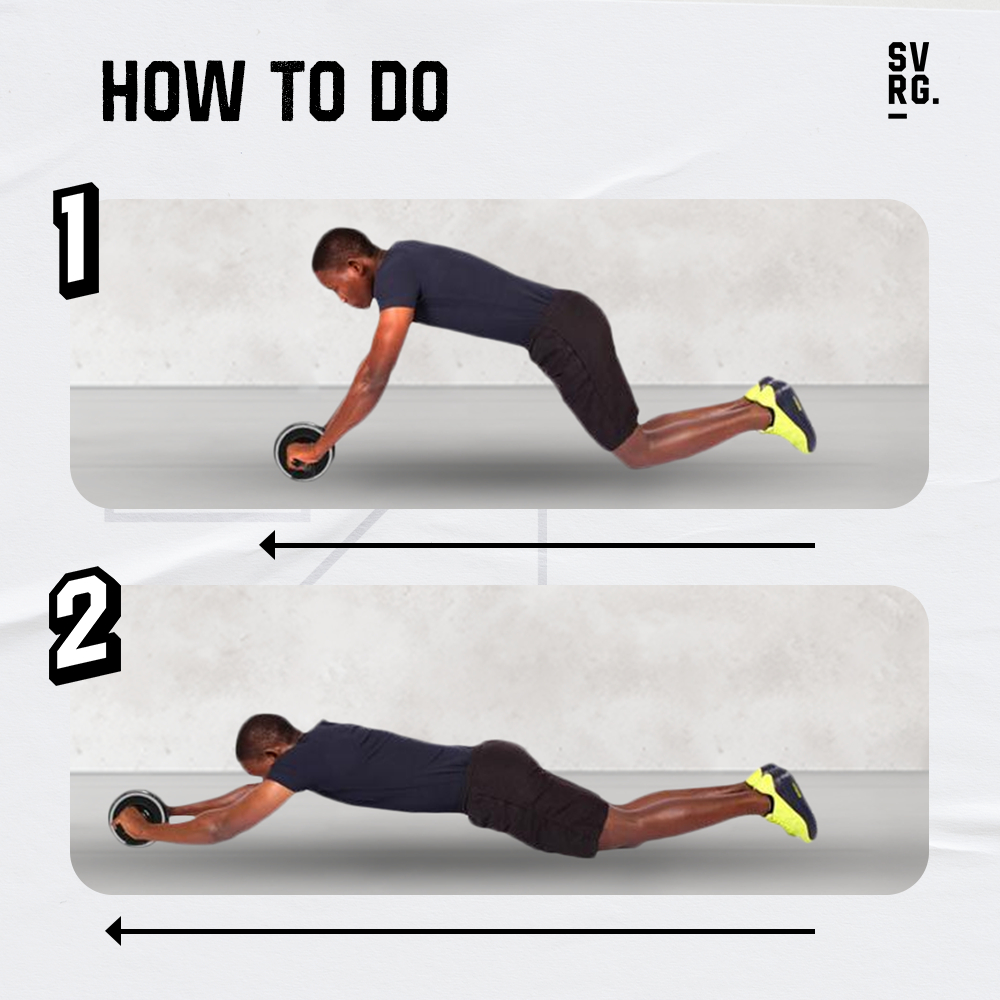 HOW TO DO

SV
RG.

1

2