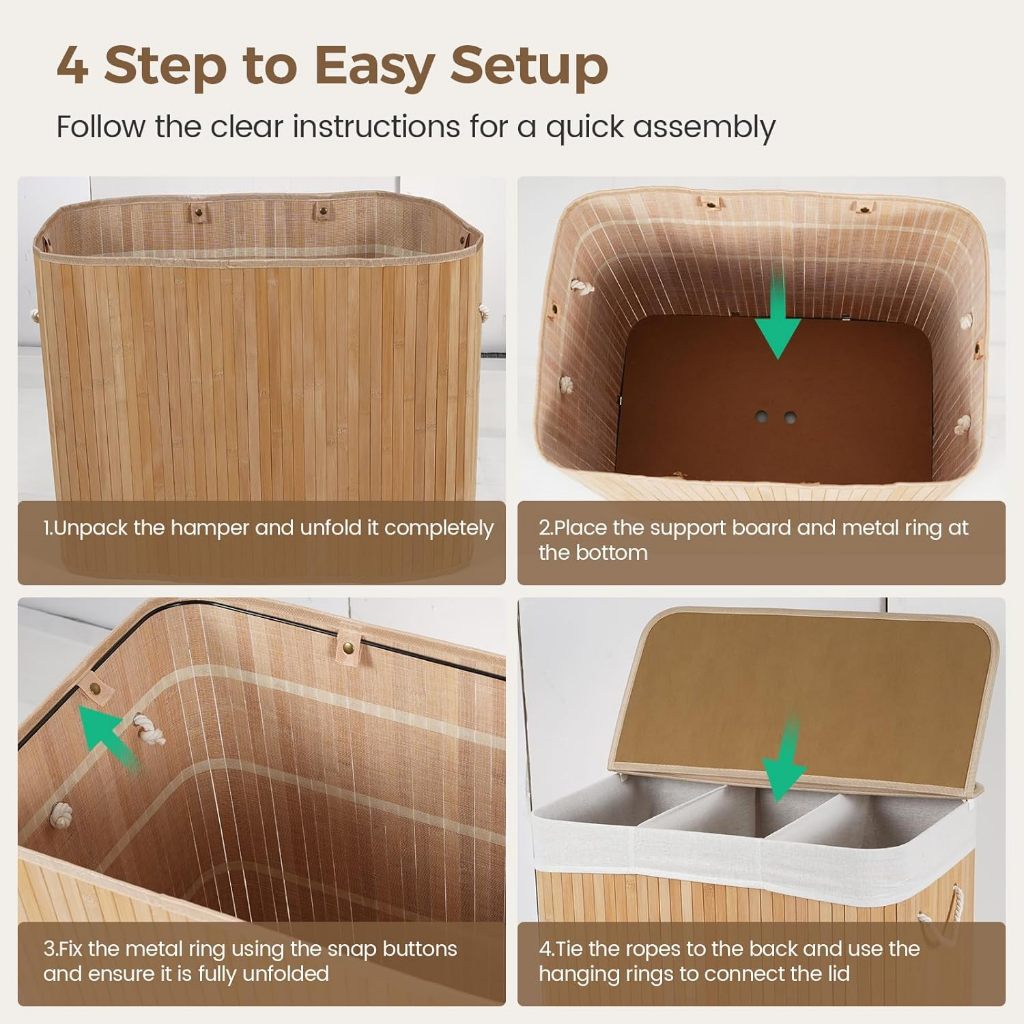 4 Step to Easy Setup

Follow the clear instructions for a quick assembly

1.Unpack the hamper and unfold it completely

2.Place the support board and metal ring at the bottom

3.Fix the metal ring using the snap buttons and ensure it is fully unfolded

4.Tie the ropes to the back and use the hanging rings to connect the lid