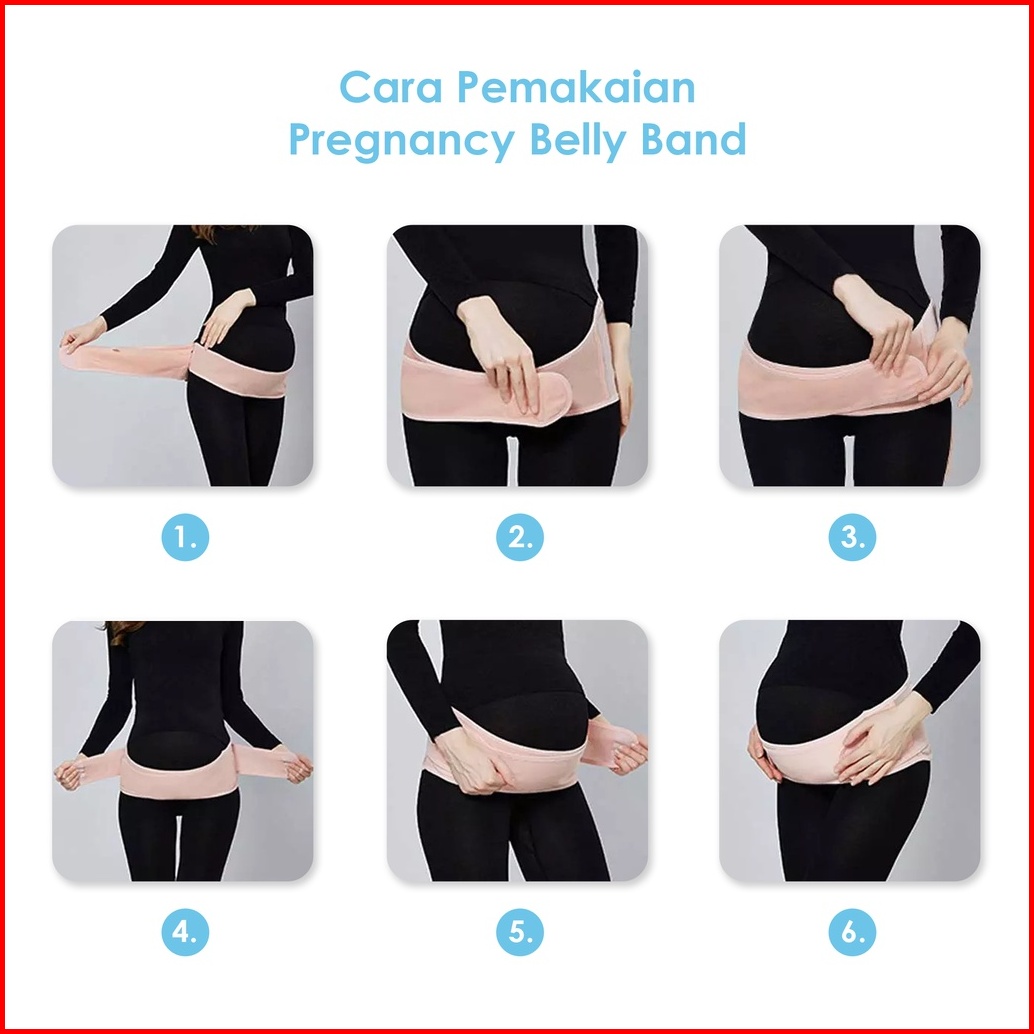 Cara Pemakaian
Pregnancy Belly Band

1.

2.

3.

4.

5.

6.