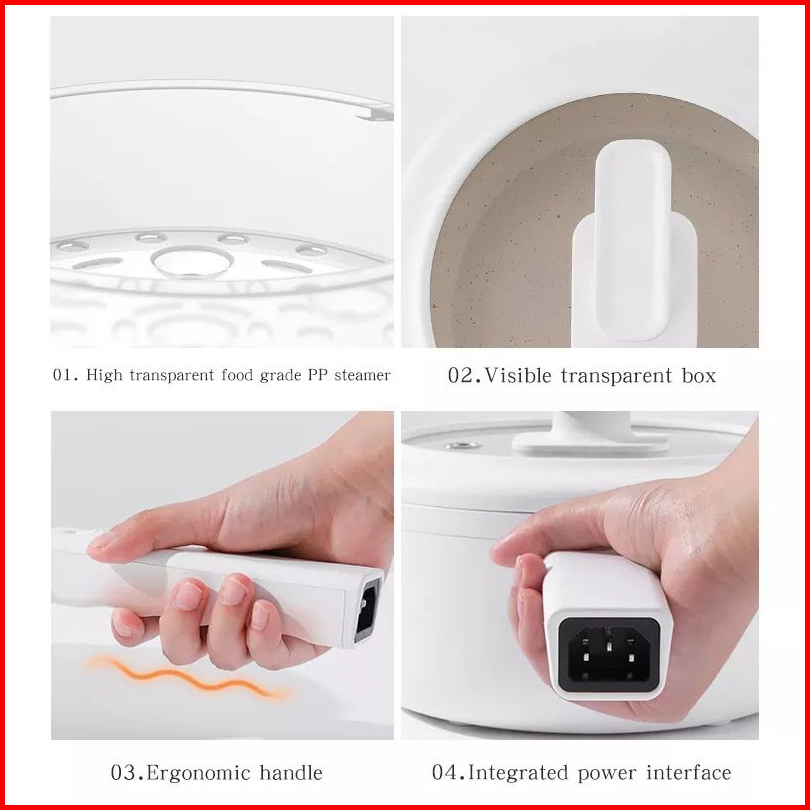 01. High transparent food grade PP steamer

02.Visible transparent box

03.Ergonomic handle

04.Integrated power interface