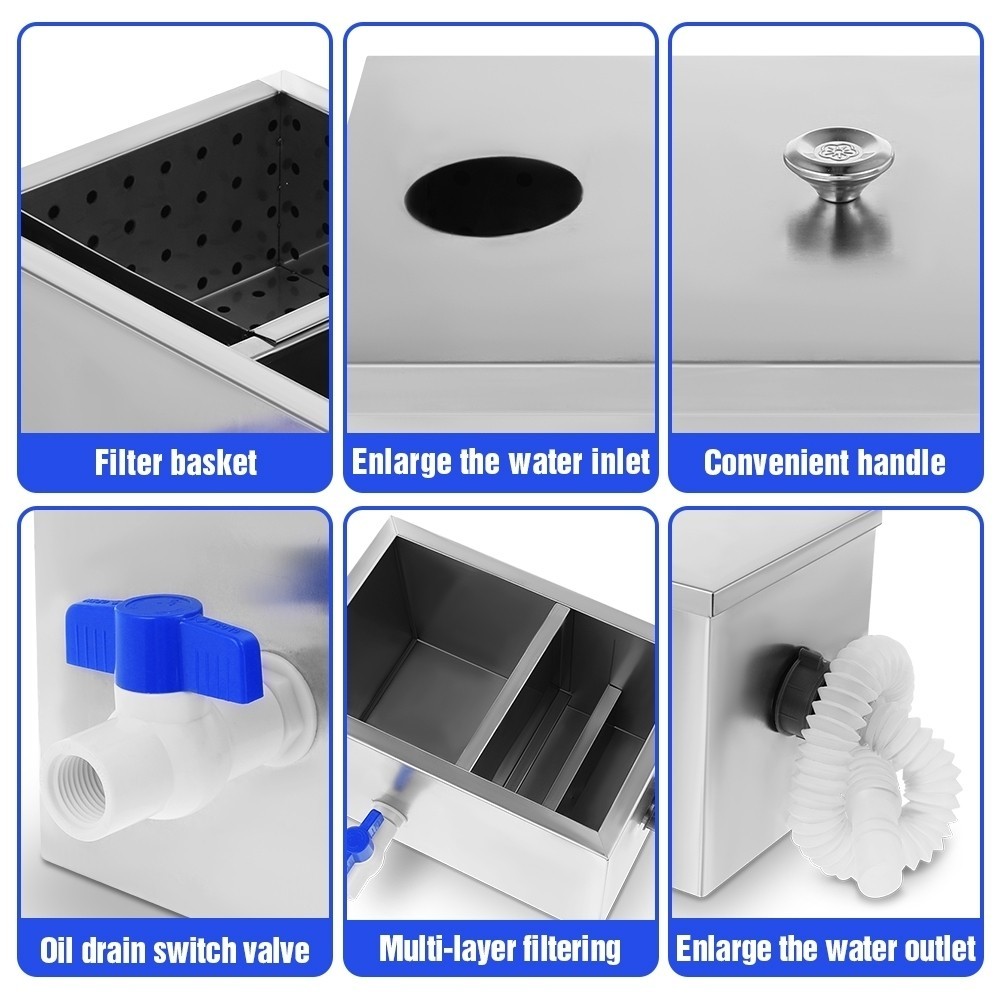 Filter basket

Enlarge the water inlet

Convenient handle

Oil drain switch valve

Multi-layer filtering

Enlarge the water outlet