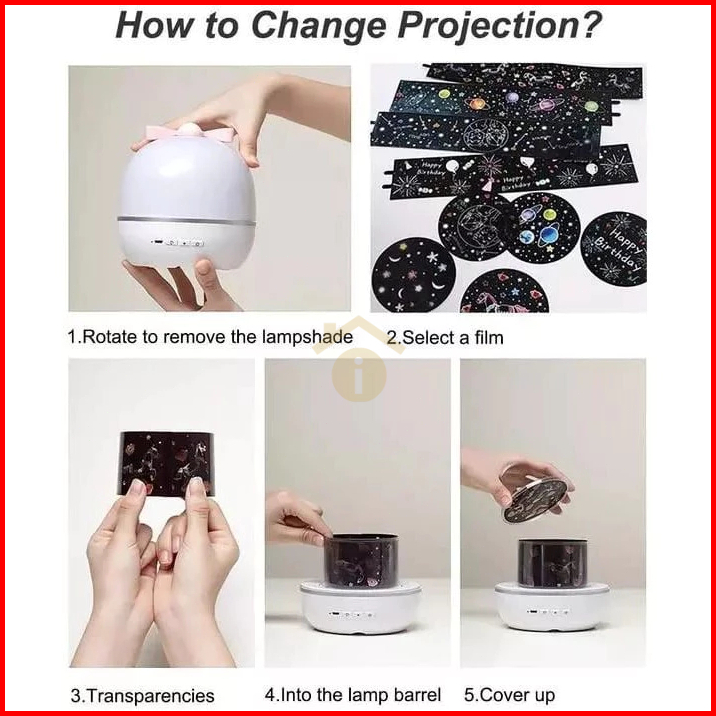 How to Change Projection?

Happy Birthday

Happy Birthday

Happy Birthday

1.Rotate to remove the lampshade

2.Select a film

3.Transparencies

4.Into the lamp barrel

5.Cover up