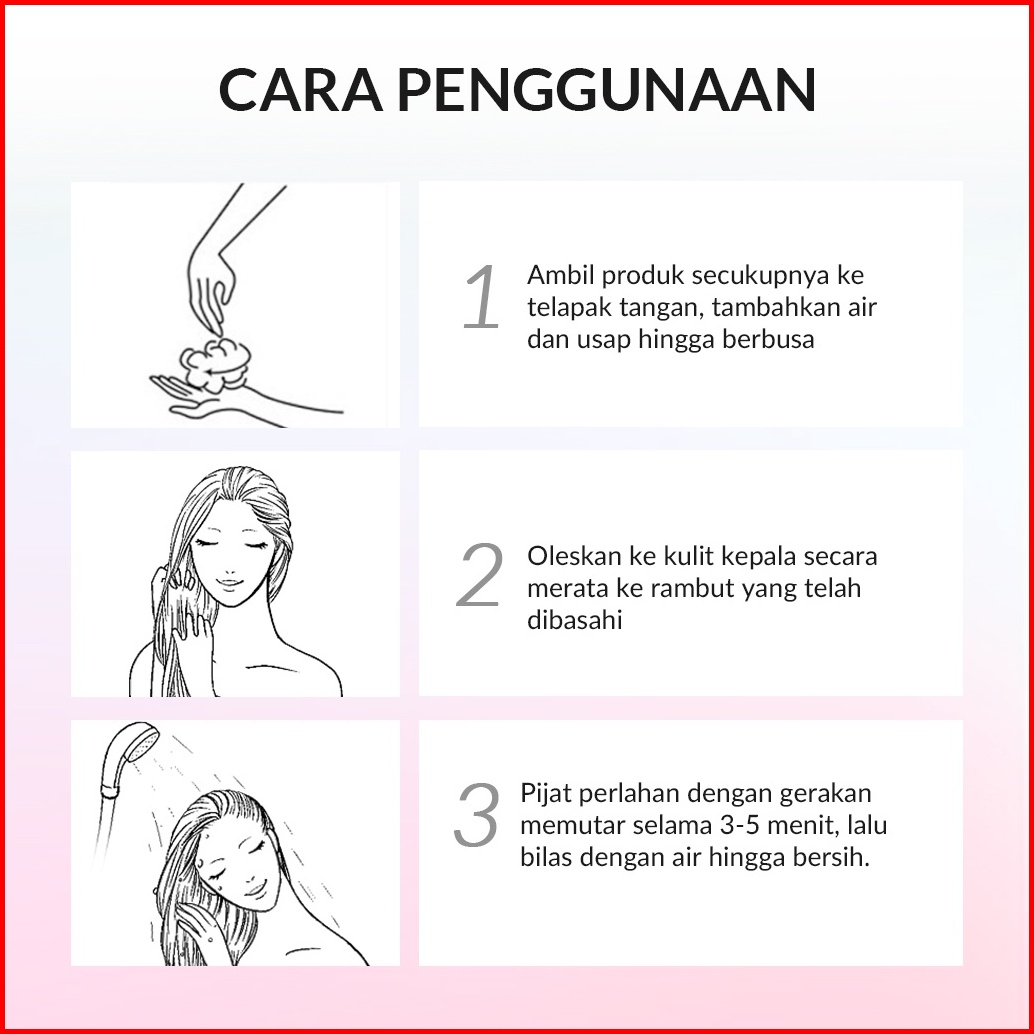 CARA PENGGUNAAN

1 Ambil produk secukupnya ke telapak tangan, tambahkan air dan usap hingga berbusa

2 Oleskan ke kulit kepala secara merata ke rambut yang telah dibasahi

3 Pijat perlahan dengan gerakan memutar selama 3-5 menit, lalu bilas dengan air hingga bersih.