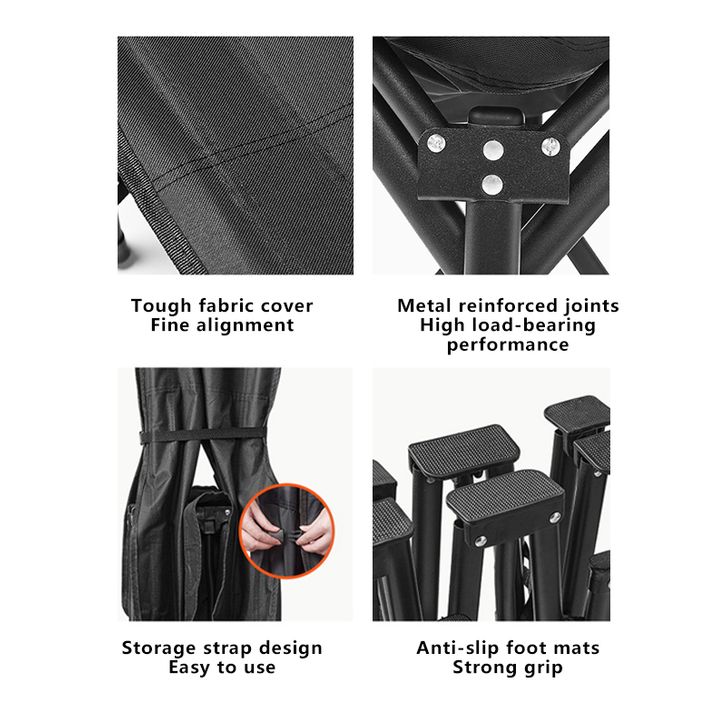 Tough fabric cover
Fine alignment

Metal reinforced joints
High load-bearing performance

Storage strap design
Easy to use

Anti-slip foot mats
Strong grip