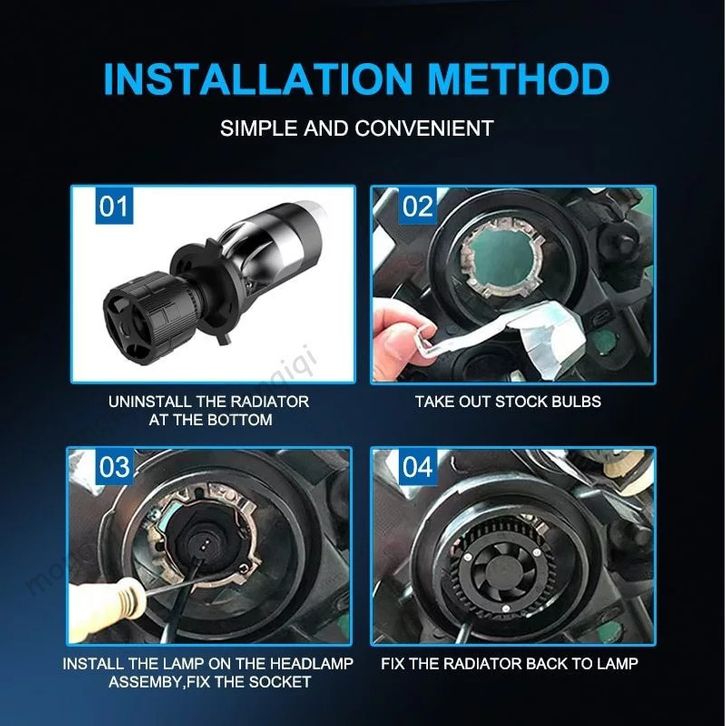 INSTALLATION METHOD

SIMPLE AND CONVENIENT

01

UNINSTALL THE RADIATOR AT THE BOTTOM

02

TAKE OUT STOCK BULBS

03

INSTALL THE LAMP ON THE HEADLAMP ASSEMBY,FIX THE SOCKET

04

FIX THE RADIATOR BACK TO LAMP