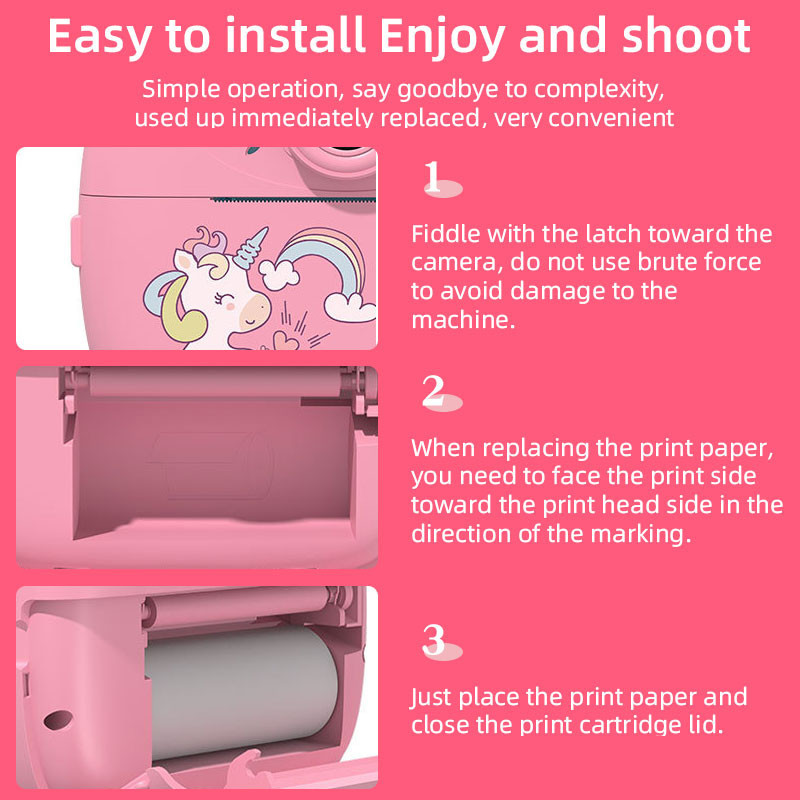 Easy to install Enjoy and shoot

Simple operation, say goodbye to complexity, used up immediately replaced, very convenient

1

Fiddle with the latch toward the camera, do not use brute force to avoid damage to the machine.

2

When replacing the print paper, you need to face the print side toward the print head side in the direction of the marking.

3

Just place the print paper and close the print cartridge lid.