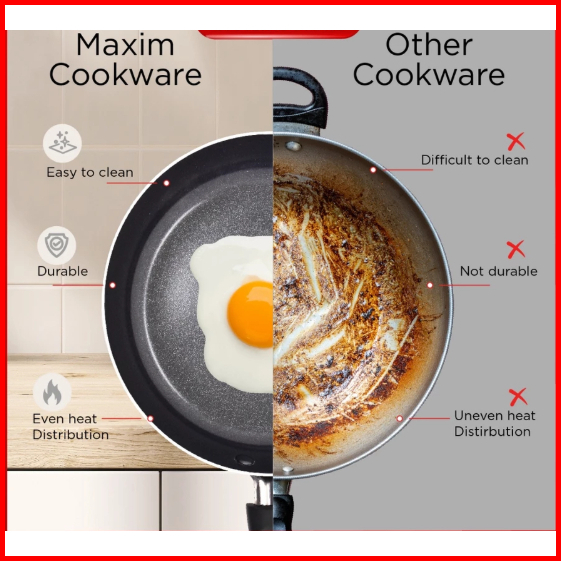 Maxim Cookware

Easy to clean

Durable

Even heat Distribution

Other Cookware

Difficult to clean

Not durable

Uneven heat Distirbution