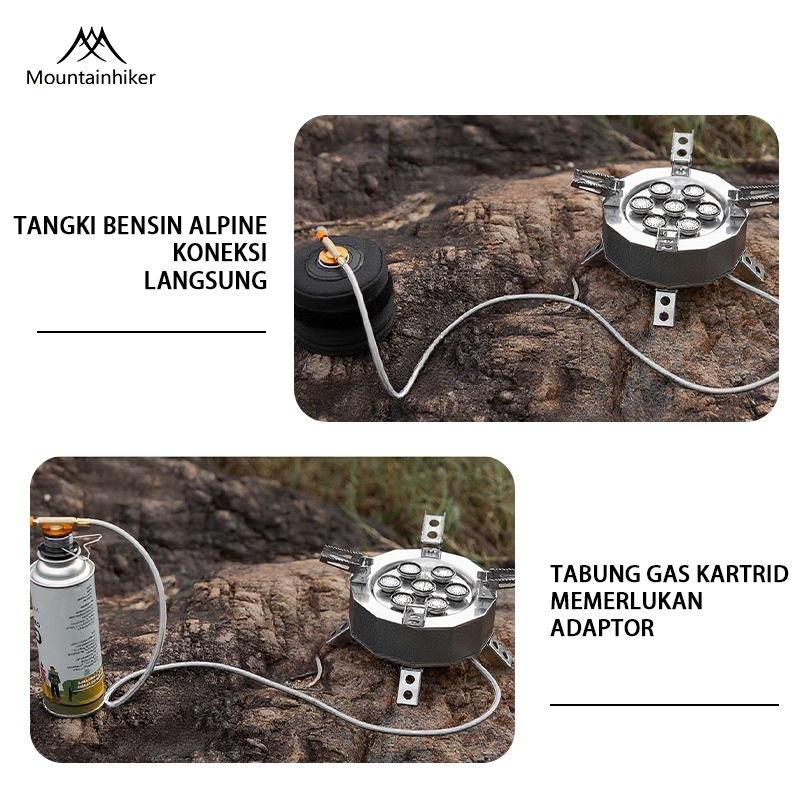 Mountainhiker

TANGKI BENSIN ALPINE
KONEKSI
LANGSUNG

TABUNG GAS KARTRID
MEMERLUKAN
ADAPTOR