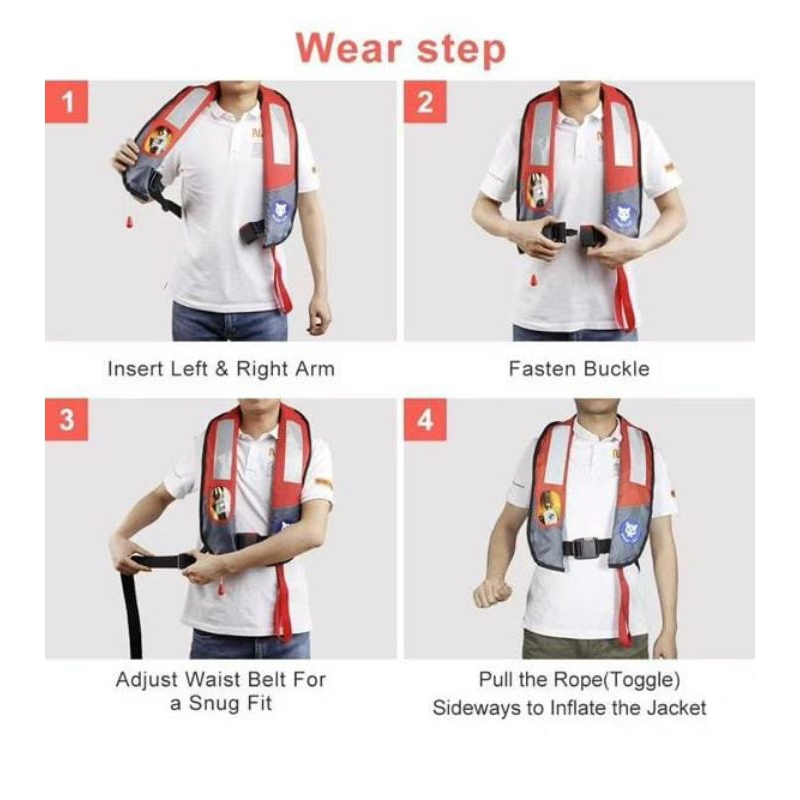 Wear step

1

Insert Left & Right Arm

2

Fasten Buckle

3

Adjust Waist Belt For a Snug Fit

4

Pull the Rope(Toggle) Sideways to Inflate the Jacket