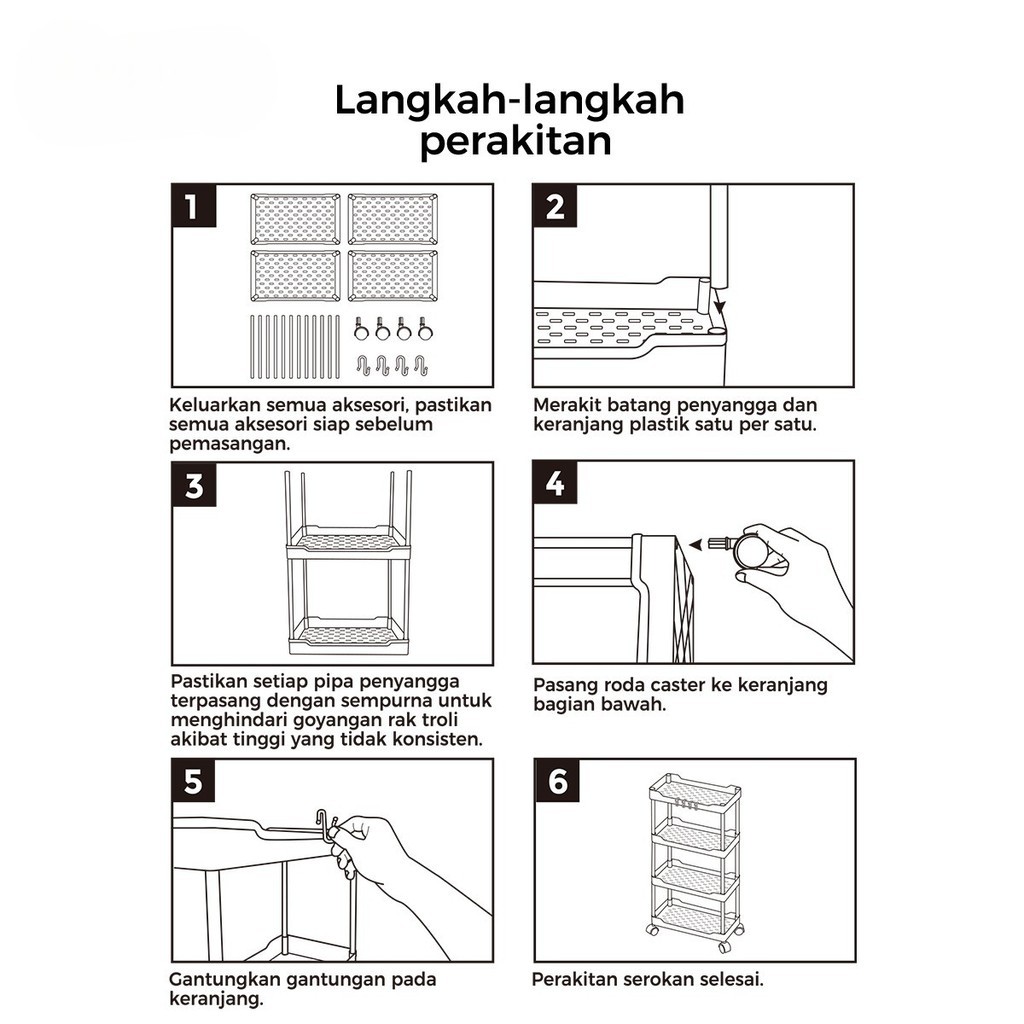 Langkah-langkah perakitan

1

Keluarkan semua aksesori, pastikan semua aksesori siap sebelum pemasangan.

2

Merakit batang penyangga dan keranjang plastik satu per satu.

3

Pastikan setiap pipa penyangga terpasang dengan sempurna untuk menghindari goyangan rak troli akibat tinggi yang tidak konsisten.

4

Pasang roda caster ke keranjang bagian bawah.

5

Gantungkan gantungan pada keranjang.

6

Perakitan serokan selesai.