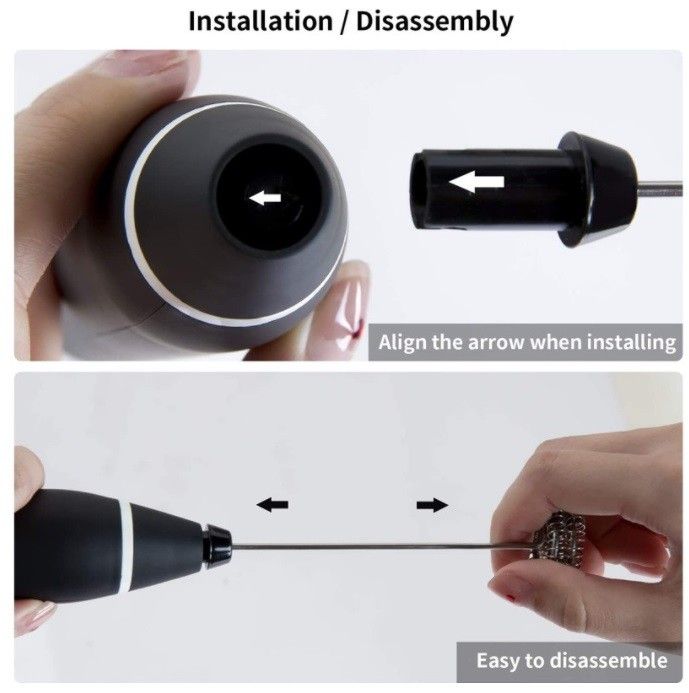 Installation / Disassembly

Align the arrow when installing

Easy to disassemble