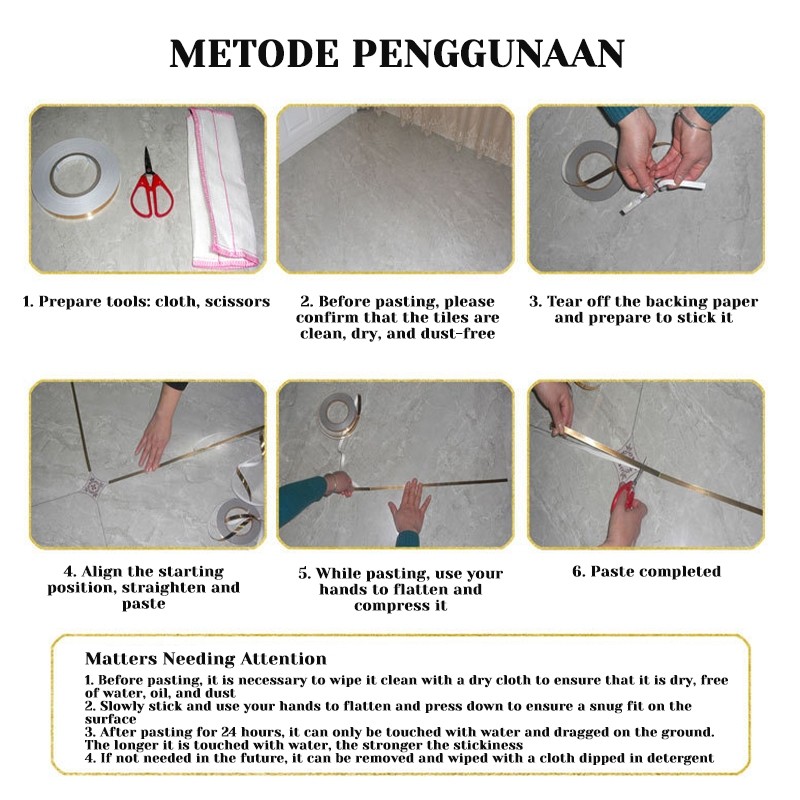 METODE PENGGUNAAN

1. Prepare tools: cloth, scissors

2. Before pasting, please confirm that the tiles are clean, dry, and dust-free

3. Tear off the backing paper and prepare to stick it

4. Align the starting position, straighten and paste

5. While pasting, use your hands to flatten and compress it

6. Paste completed

Matters Needing Attention
1. Before pasting, it is necessary to wipe it clean with a dry cloth to ensure that it is dry, free of water, oil, and dust
2. Slowly stick and use your hands to flatten and press down to ensure a snug fit on the surface
3. After pasting for 24 hours, it can only be touched with water and dragged on the ground. The longer it is touched with water, the stronger the stickiness
4. If not needed in the future, it can be removed and wiped with a cloth dipped in detergent