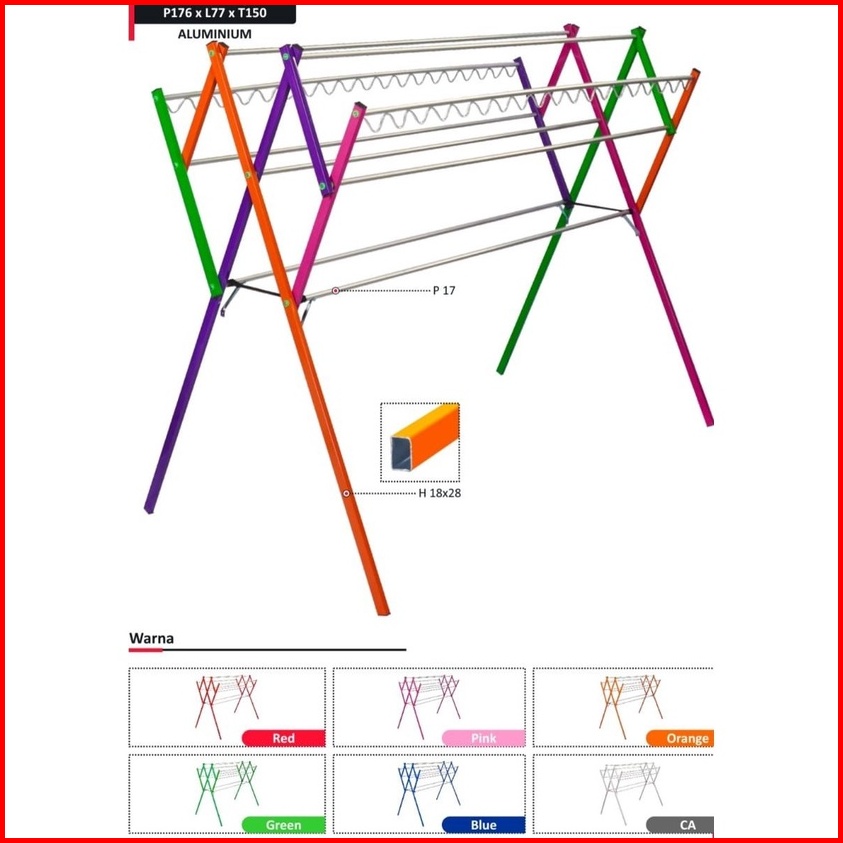 P176 x L77 x T150
ALUMINIUM

P 17

H 18x28

Warna

Red
Pink
Orange
Green
Blue
CA