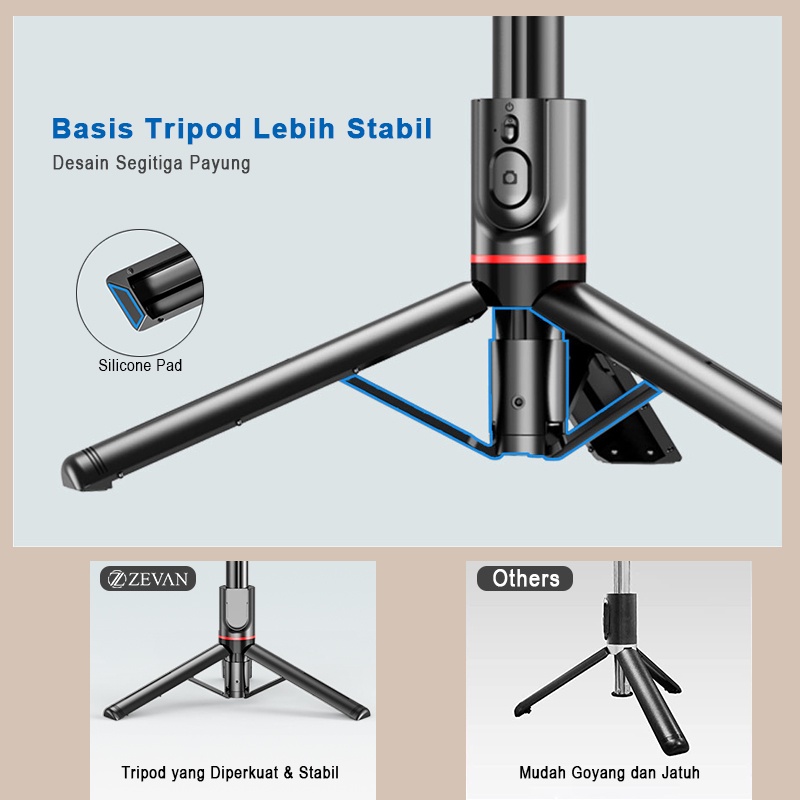 Basis Tripod Lebih Stabil

Desain Segitiga Payung

Silicone Pad

ZEVAN

Tripod yang Diperkuat & Stabil

Others

Mudah Goyang dan Jatuh