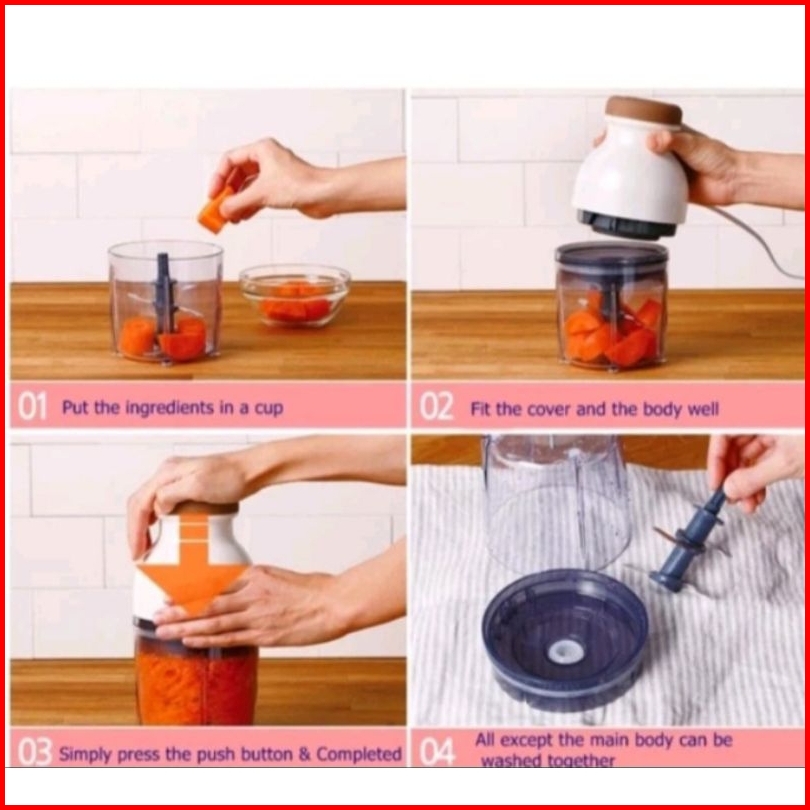 01 Put the ingredients in a cup

02 Fit the cover and the body well

03 Simply press the push button & Completed

04 All except the main body can be washed together