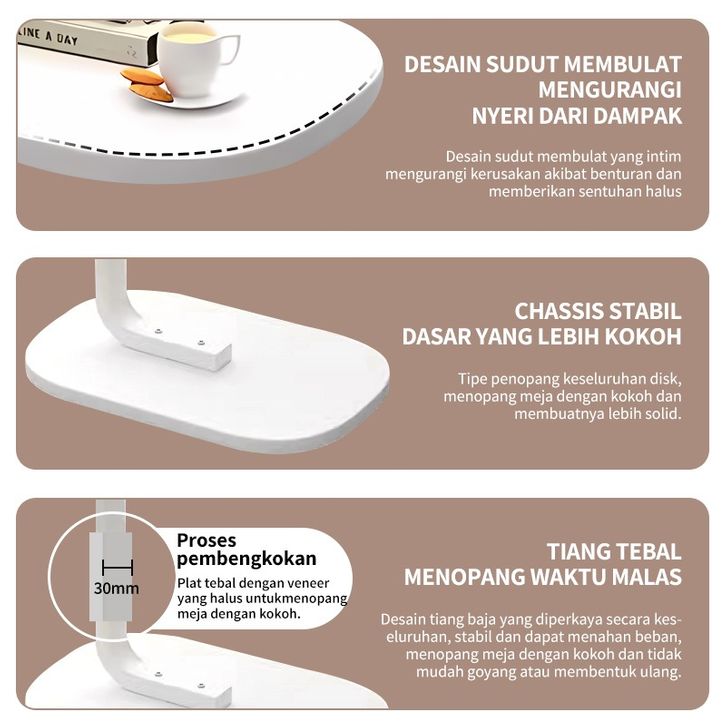 LINE A DAY

DESAIN SUDUT MEMBULAT MENGURANGI NYERI DARI DAMPAK

Desain sudut membulat yang intim mengurangi kerusakan akibat benturan dan memberikan sentuhan halus

CHASSIS STABIL DASAR YANG LEBIH KOKOH

Tipe penopang keseluruhan disk, menopang meja dengan kokoh dan membuatnya lebih solid.

30mm

Proses pembengkokan

Plat tebal dengan veneer yang halus untukmenopang meja dengan kokoh.

TIANG TEBAL MENOPANG WAKTU MALAS

Desain tiang baja yang diperkaya secara keseluruhan, stabil dan dapat menahan beban, menopang meja dengan kokoh dan tidak mudah goyang atau membentuk ulang.