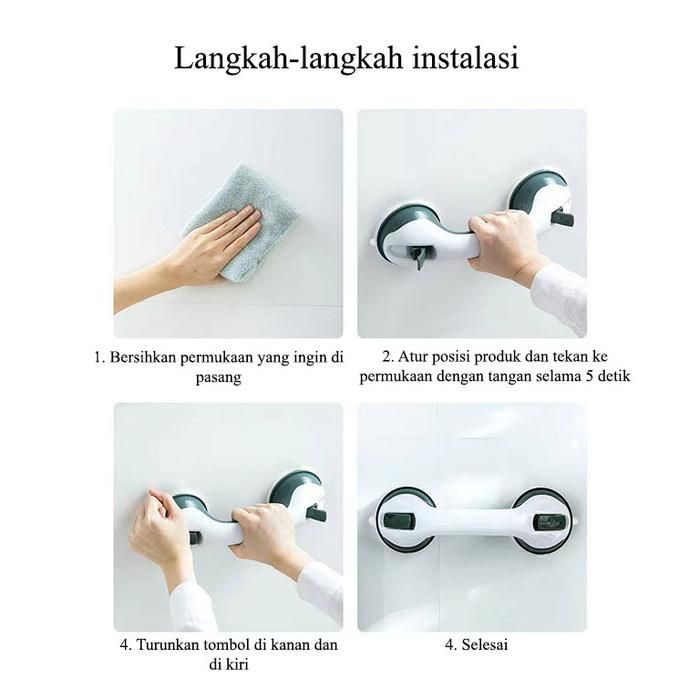 Langkah-langkah instalasi

1. Bersihkan permukaan yang ingin di pasang

2. Atur posisi produk dan tekan ke permukaan dengan tangan selama 5 detik

4. Turunkan tombol di kanan dan di kiri

4. Selesai