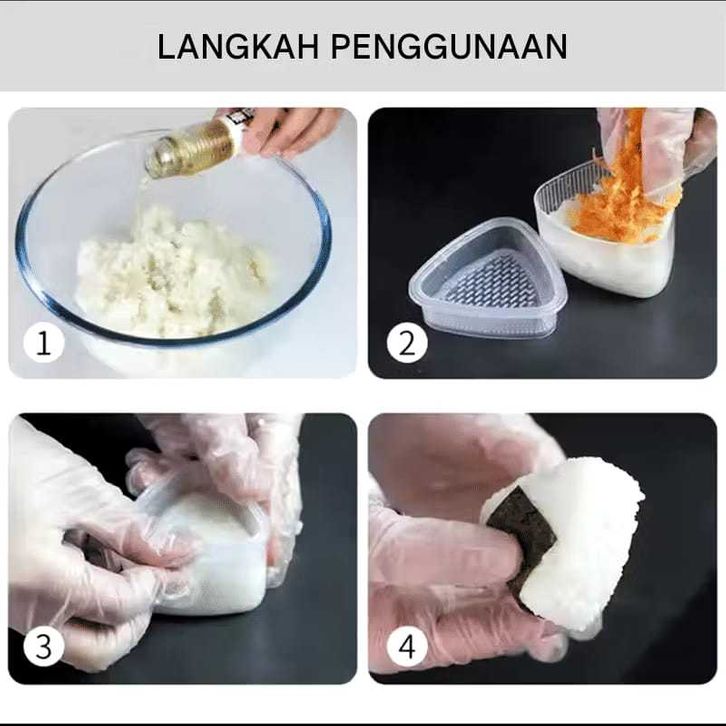 LANGKAH PENGGUNAAN

1

2

3

4