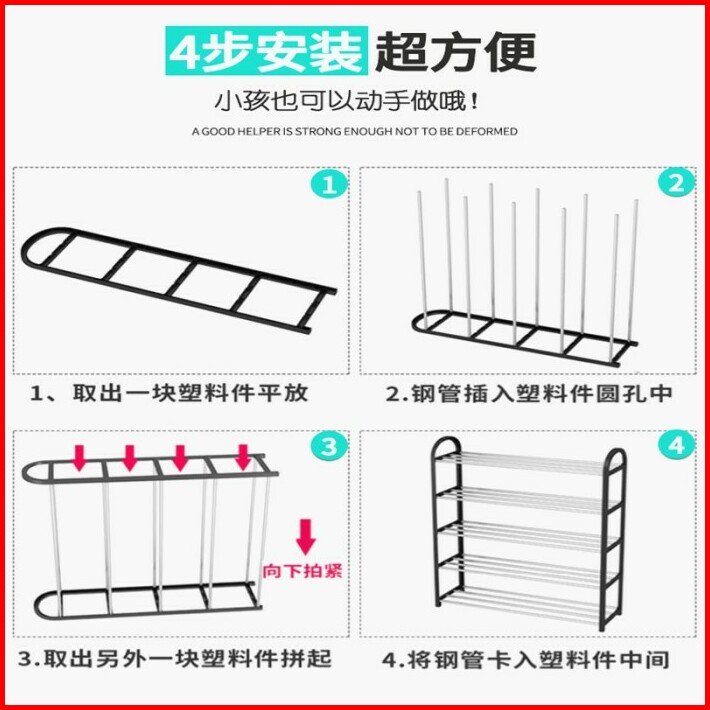 4步安装 超方便

小孩也可以动手做哦！

A GOOD HELPER IS STRONG ENOUGH NOT TO BE DEFORMED

1

1、取出一块塑料件平放

2

2.钢管插入塑料件圆孔中

3

向下拍紧

3.取出另外一块塑料件拼起

4

4.将钢管卡入塑料件中间