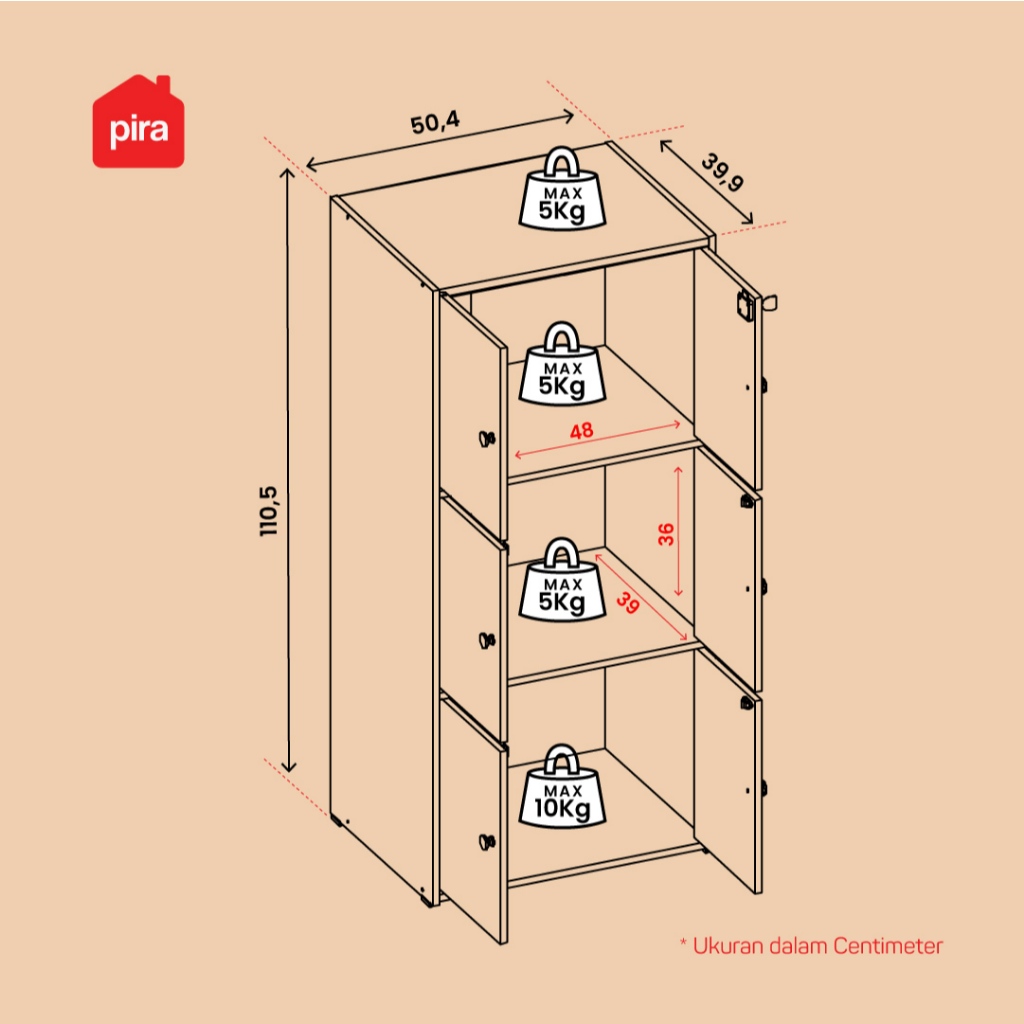 pira

50,4

39,9

MAX
5Kg

110,5

MAX
5Kg

48

36

MAX
5Kg

39

MAX
10Kg

* Ukuran dalam Centimeter