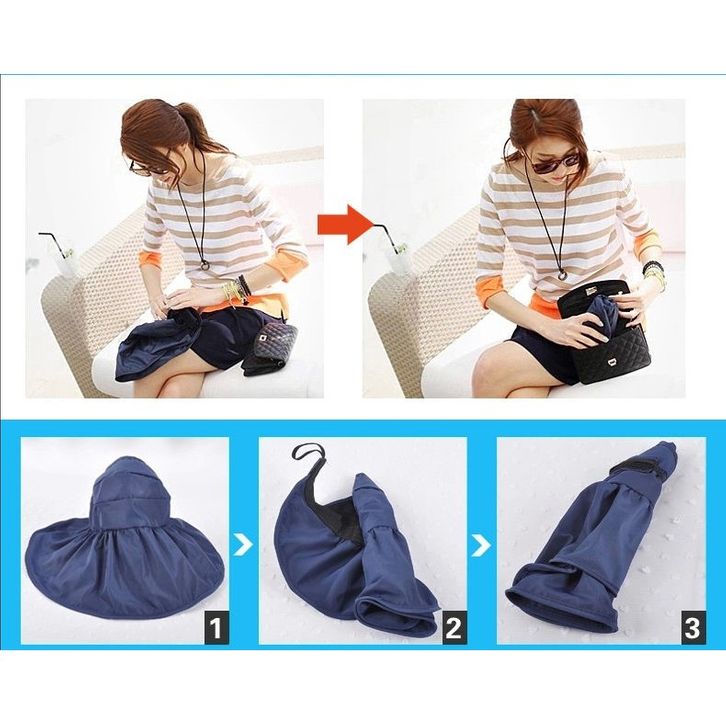 1

2

3