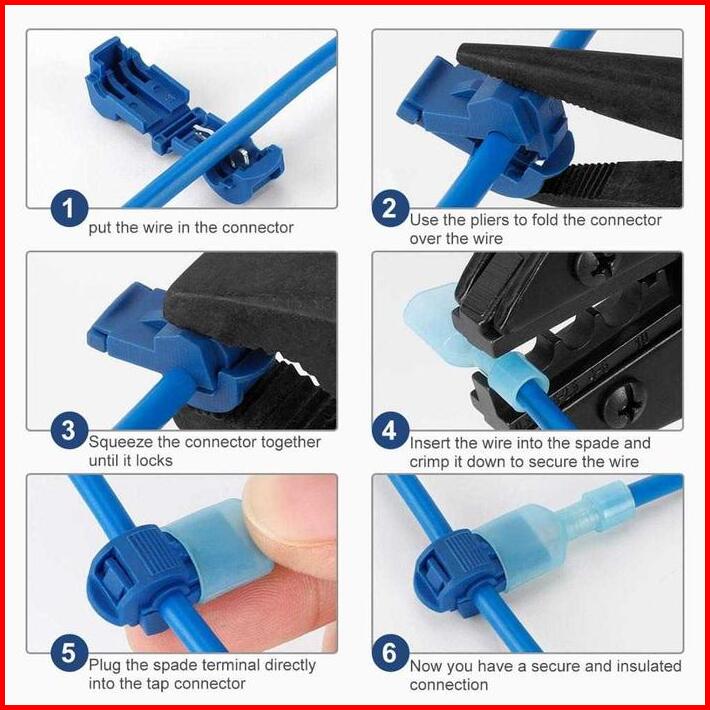 1
put the wire in the connector

2
Use the pliers to fold the connector over the wire

3
Squeeze the connector together until it locks

4
Insert the wire into the spade and crimp it down to secure the wire

5
Plug the spade terminal directly into the tap connector

6
Now you have a secure and insulated connection