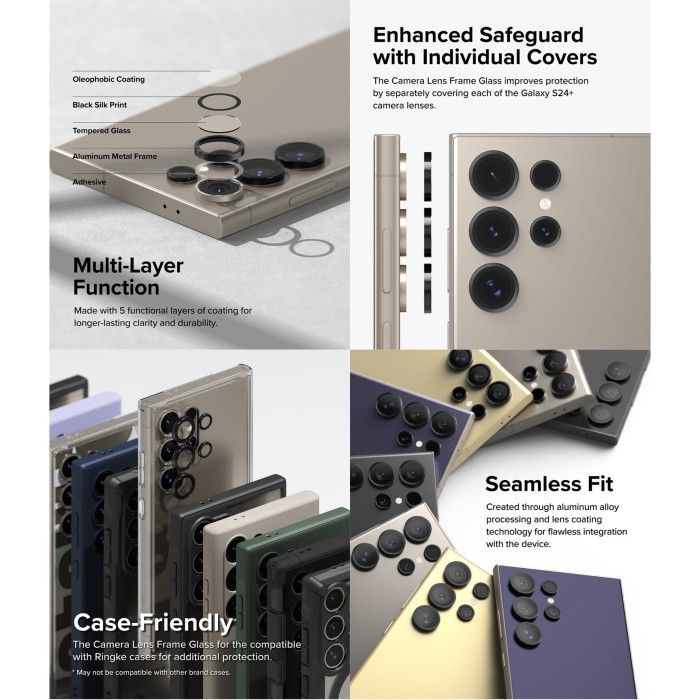 Oleophobic Coating

Black Silk Print

Tempered Glass

Aluminum Metal Frame

Adhesive

Multi-Layer Function

Made with 5 functional layers of coating for longer-lasting clarity and durability.

Enhanced Safeguard with Individual Covers

The Camera Lens Frame Glass improves protection by separately covering each of the Galaxy S24+ camera lenses.

Case-Friendly

The Camera Lens Frame Glass for the compatible with Ringke cases for additional protection.

* May not be compatible with other brand cases.

Seamless Fit

Created through aluminum alloy processing and lens coating technology for flawless integration with the device.