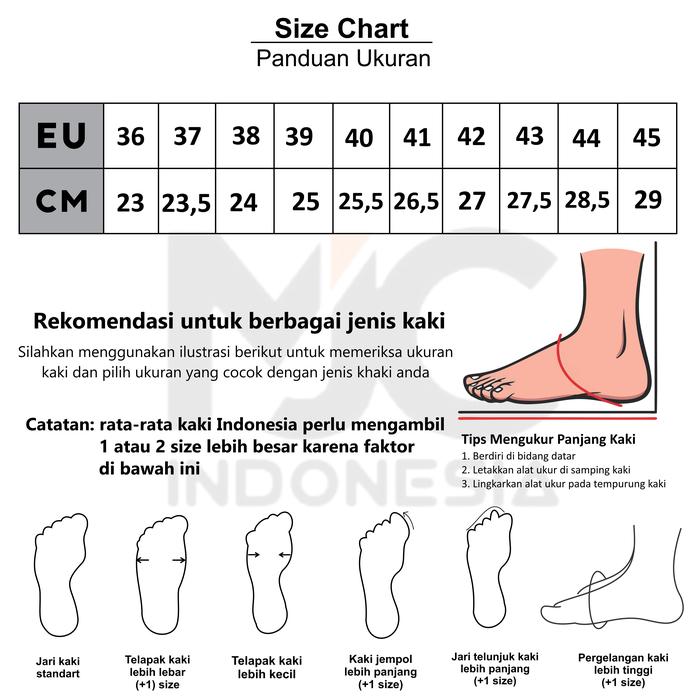 Size Chart
Panduan Ukuran

| EU | 36 | 37 | 38 | 39 | 40 | 41 | 42 | 43 | 44 | 45 |
|---|---|---|---|---|---|---|---|---|---|---|
| CM | 23 | 23,5 | 24 | 25 | 25,5 | 26,5 | 27 | 27,5 | 28,5 | 29 |

MC INDONESIA

Rekomendasi untuk berbagai jenis kaki
Silahkan menggunakan ilustrasi berikut untuk memeriksa ukuran kaki dan pilih ukuran yang cocok dengan jenis khaki anda

Catatan: rata-rata kaki Indonesia perlu mengambil 1 atau 2 size lebih besar karena faktor di bawah ini

Tips Mengukur Panjang Kaki
1. Berdiri di bidang datar
2. Letakkan alat ukur di samping kaki
3. Lingkarkan alat ukur pada tempurung kaki

Jari kaki standart

Telapak kaki lebih lebar (+1) size

Telapak kaki lebih kecil

Kaki jempol lebih panjang (+1 size)

Jari telunjuk kaki lebih panjang (+1 size)

Pergelangan kaki lebih tinggi (+1 size)