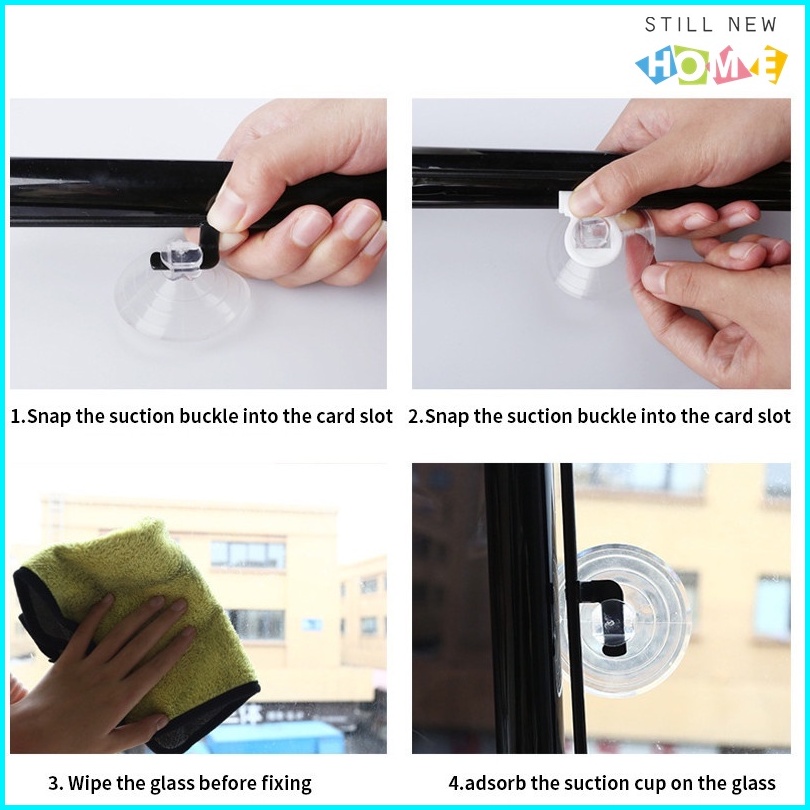 STILL NEW
HOME

1.Snap the suction buckle into the card slot

2.Snap the suction buckle into the card slot

3. Wipe the glass before fixing

4.adsorb the suction cup on the glass