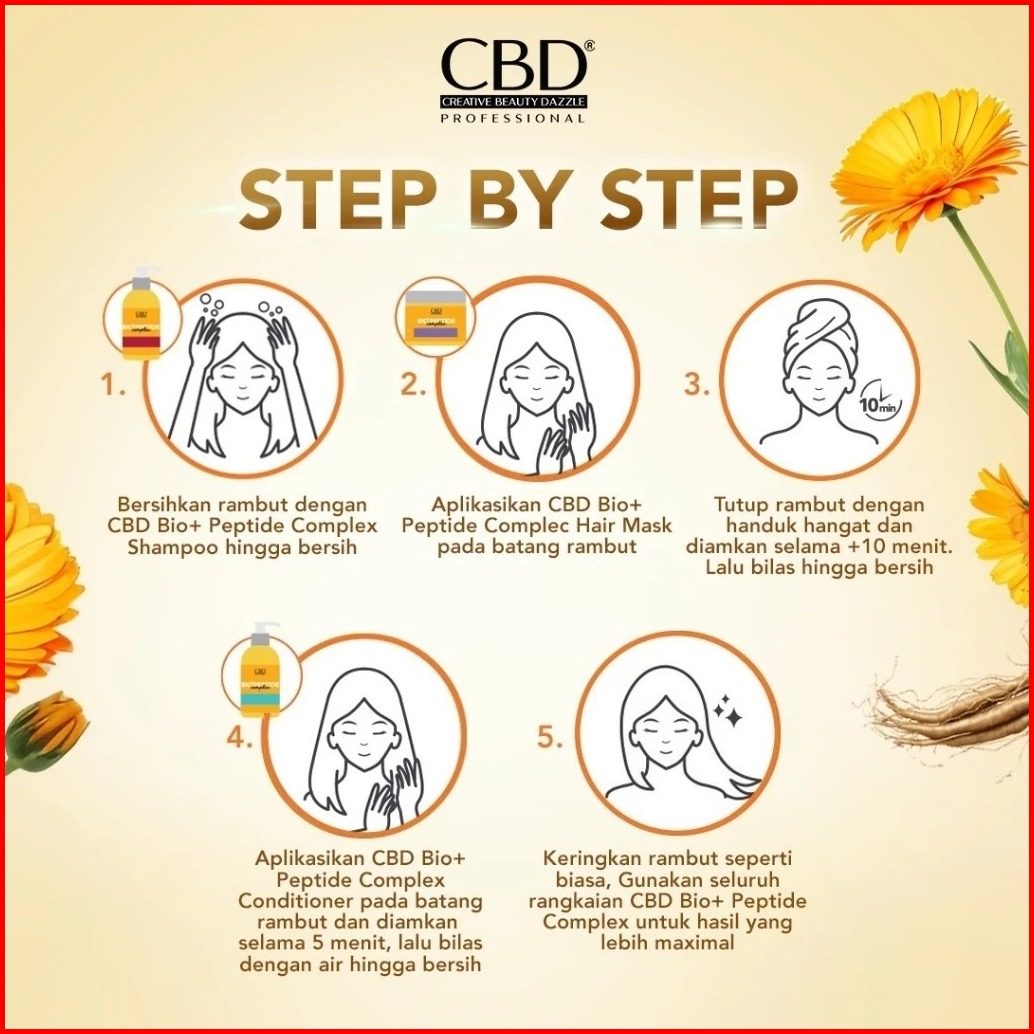 CBD®
CREATIVE BEAUTY DAZZLE
PROFESSIONAL

STEP BY STEP

1.

Bersihkan rambut dengan CBD Bio+ Peptide Complex Shampoo hingga bersih

2.

Aplikasikan CBD Bio+ Peptide Complec Hair Mask pada batang rambut

3.

10 min

Tutup rambut dengan handuk hangat dan diamkan selama +10 menit. Lalu bilas hingga bersih

4.

Aplikasikan CBD Bio+ Peptide Complex Conditioner pada batang rambut dan diamkan selama 5 menit, lalu bilas dengan air hingga bersih

5.

Keringkan rambut seperti biasa, Gunakan seluruh rangkaian CBD Bio+ Peptide Complex untuk hasil yang lebih maximal