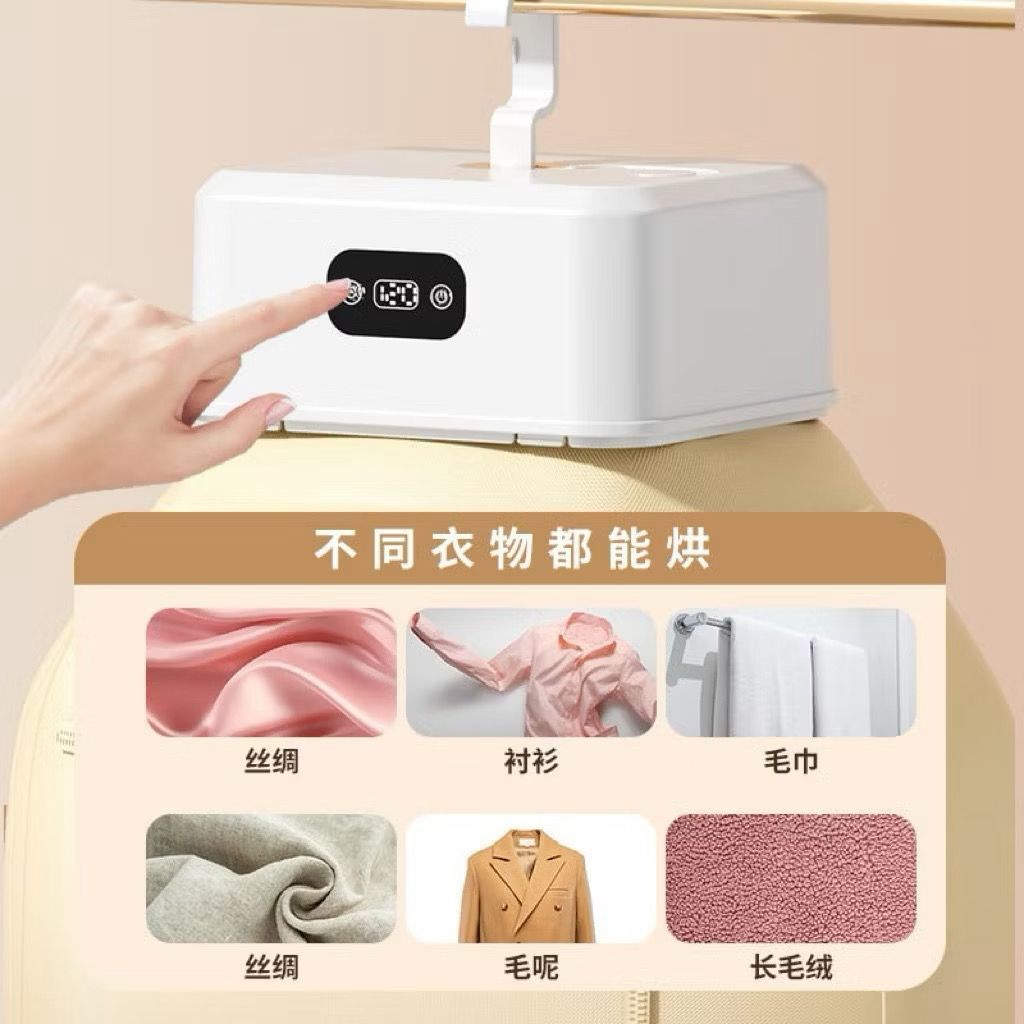 120

不同衣物都能烘

丝绸

衬衫

毛巾

丝绸

毛呢

长毛绒