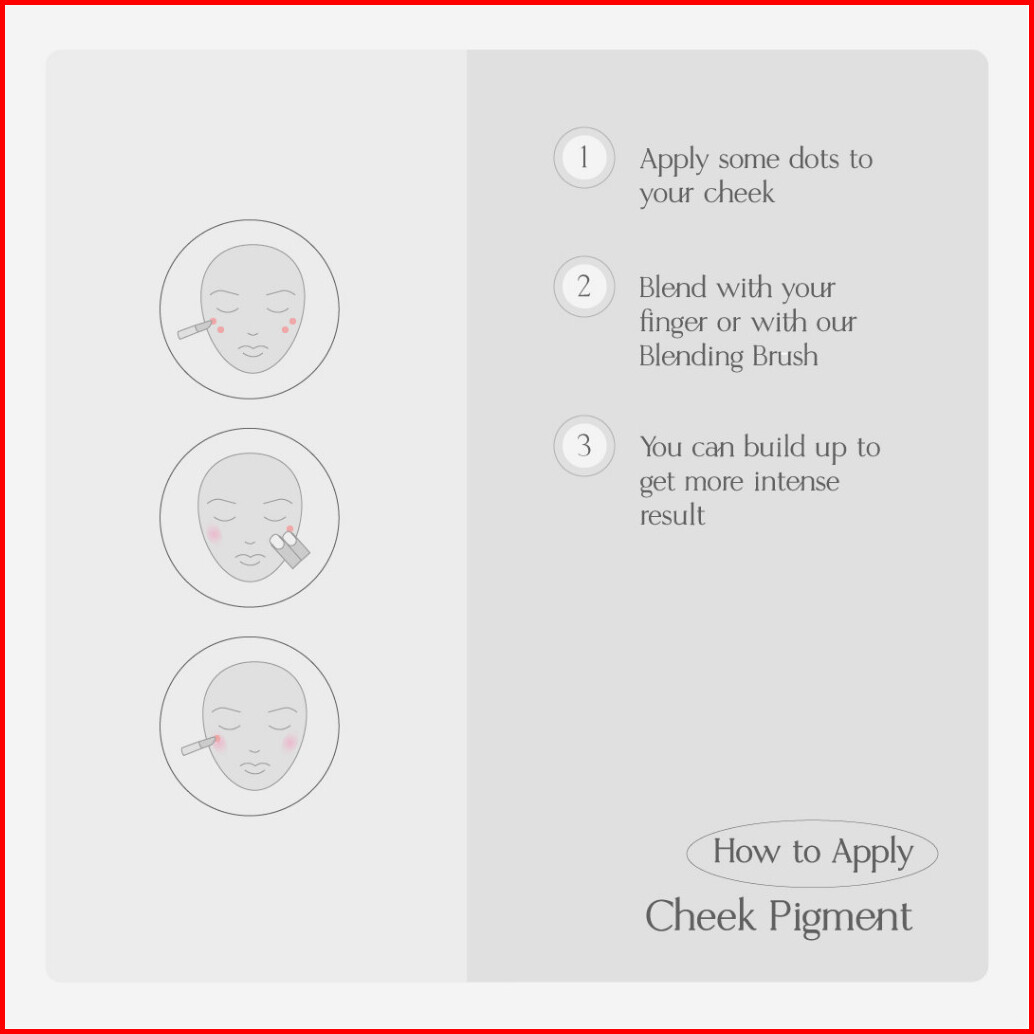 1 Apply some dots to your cheek

2 Blend with your finger or with our Blending Brush

3 You can build up to get more intense result

How to Apply
Cheek Pigment