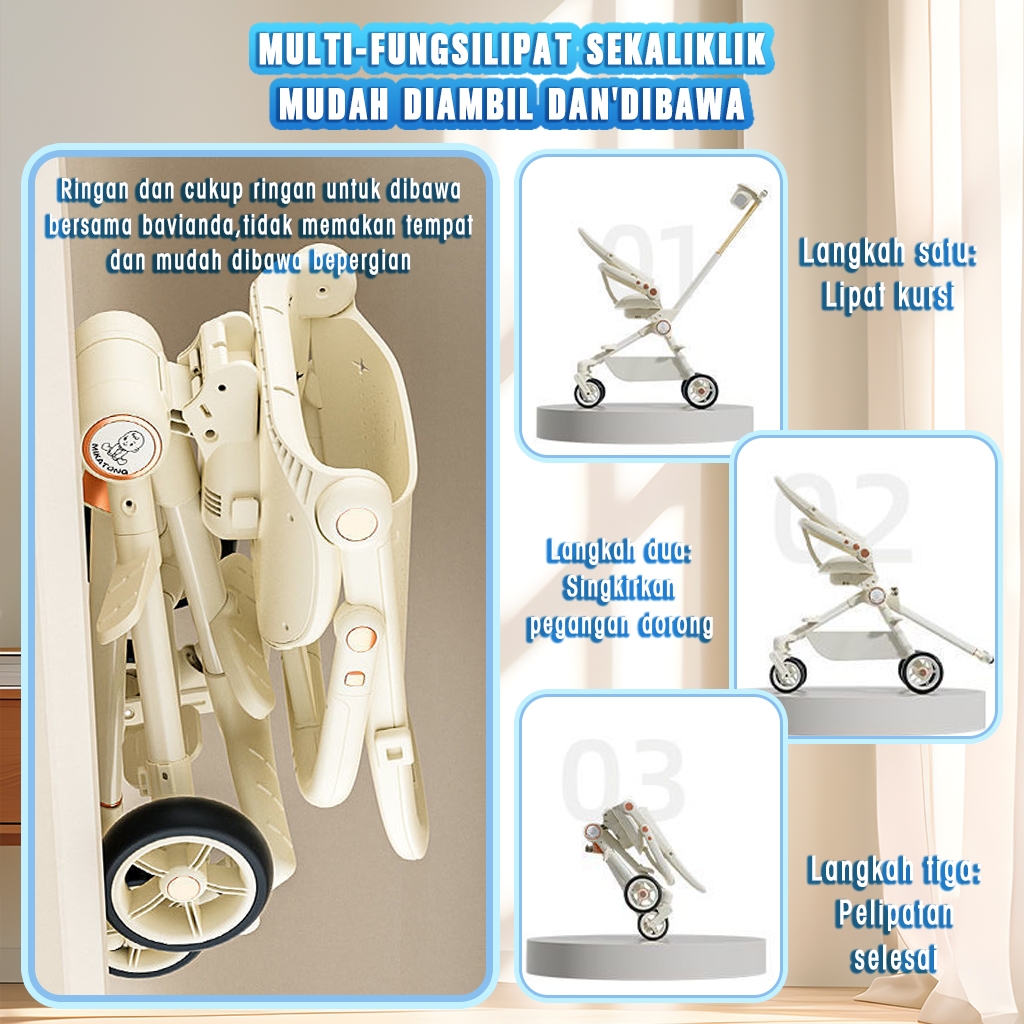 MULTI-FUNGSILIPAT SEKALIKLIK
MUDAH DIAMBIL DAN'DIBAWA

Ringan dan cukup ringan untuk dibawa bersama bavianda,tidak memakan tempat dan mudah dibawa bepergian

MIKATONG

01

Langkah satu:
Lipat kursi

02

Langkah dua:
Singkirkan
pegangan dorong

03

Langkah tiga:
Pelipatan
selesai