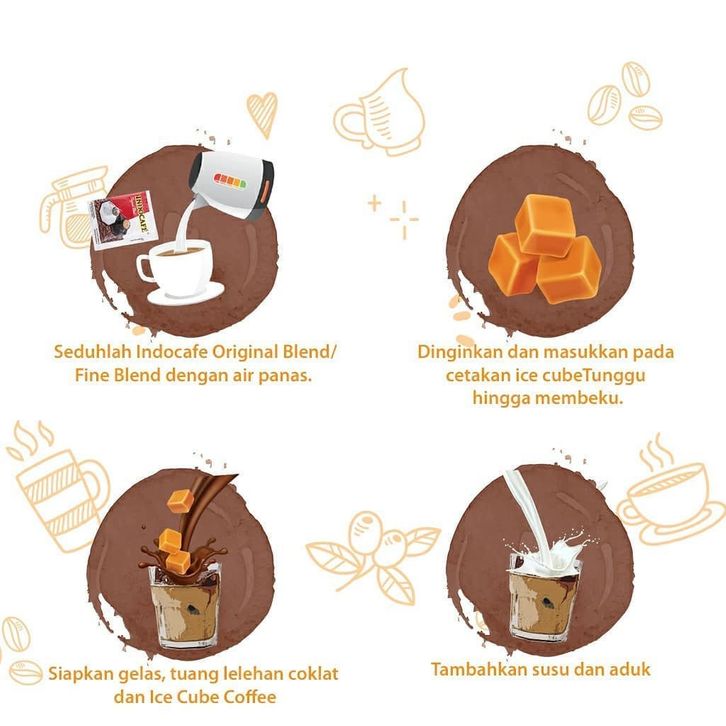 INDOCAFE

Seduhlah Indocafe Original Blend/ Fine Blend dengan air panas.

Dinginkan dan masukkan pada cetakan ice cubeTunggu hingga membeku.

Siapkan gelas, tuang lelehan coklat dan Ice Cube Coffee

Tambahkan susu dan aduk